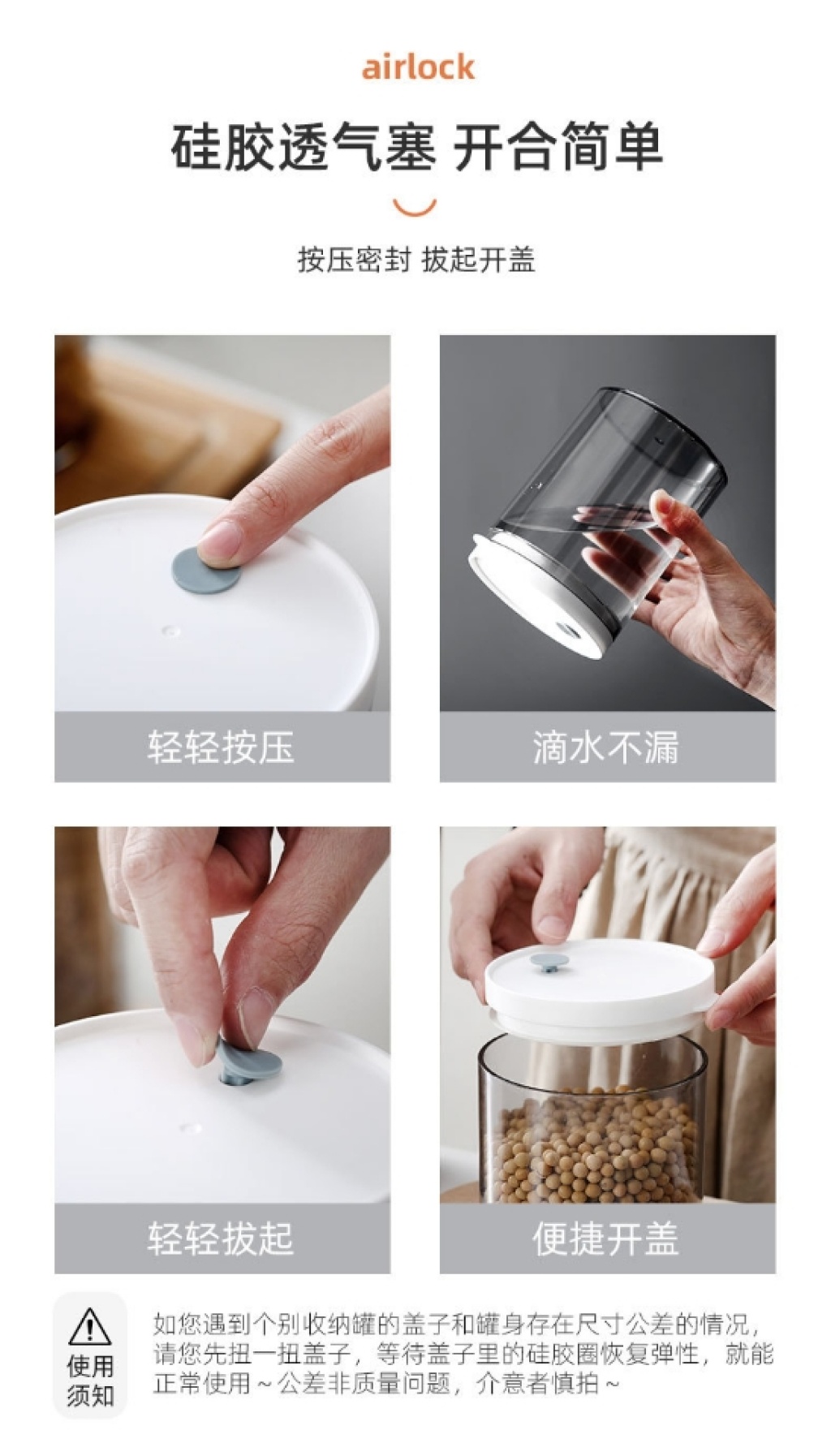 airlock

硅胶透气塞 开合简单

按压密封 拔起开盖

轻轻按压

滴水不漏

轻轻拔起

便捷开盖

使用须知

如您遇到个别收纳罐的盖子和罐身存在尺寸公差的情况，请您先扭一扭盖子，等待盖子里的硅胶圈恢复弹性，就能正常使用～公差非质量问题，介意者慎拍～