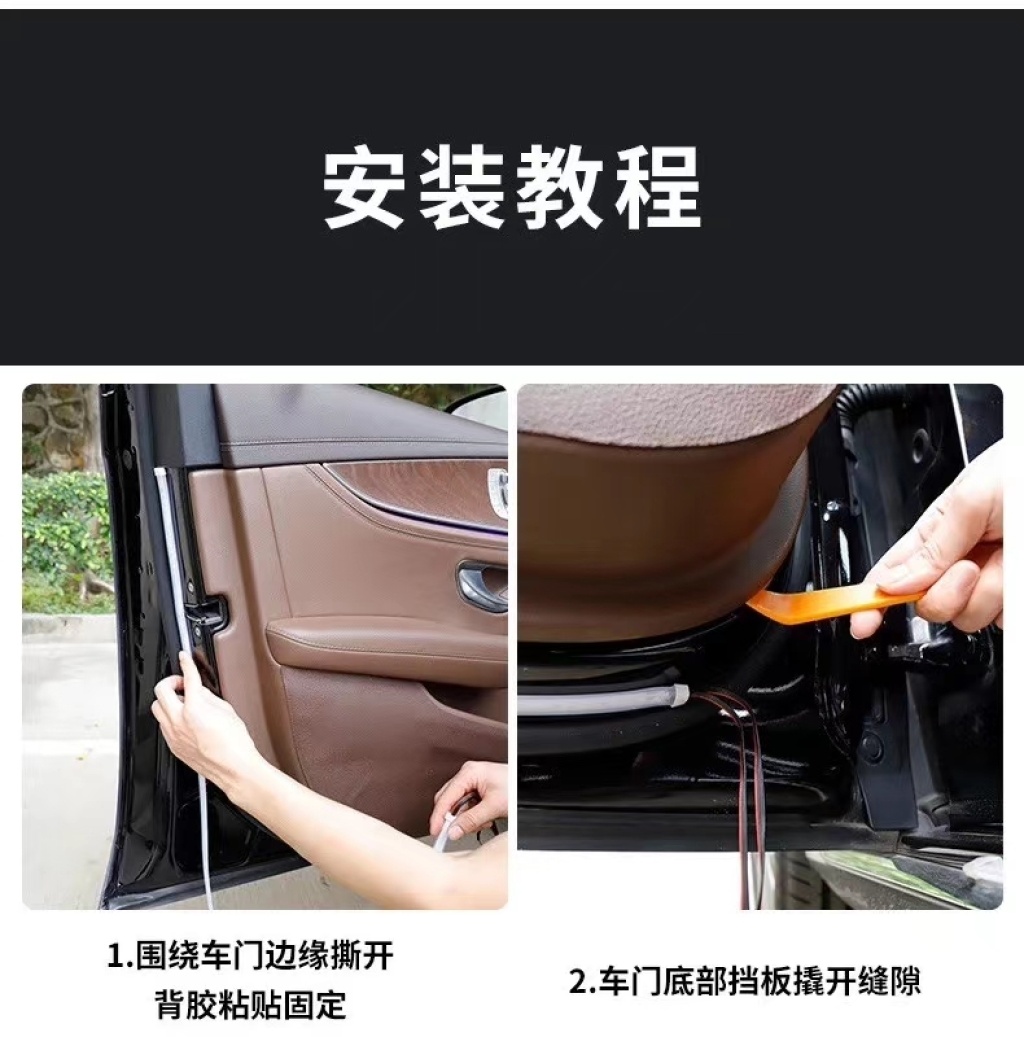 安装教程

1.围绕车门边缘撕开背胶粘贴固定

2.车门底部挡板撬开缝隙