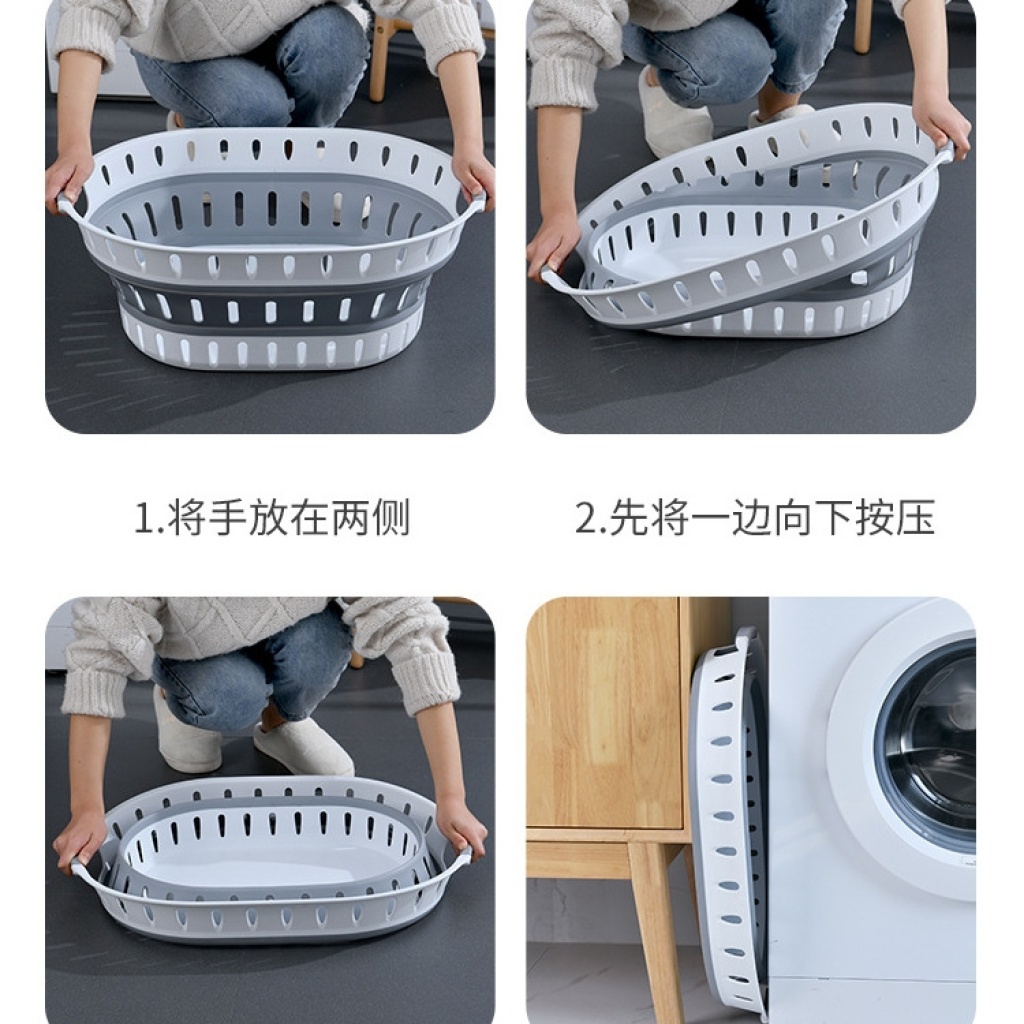 1.将手放在两侧

2.先将一边向下按压