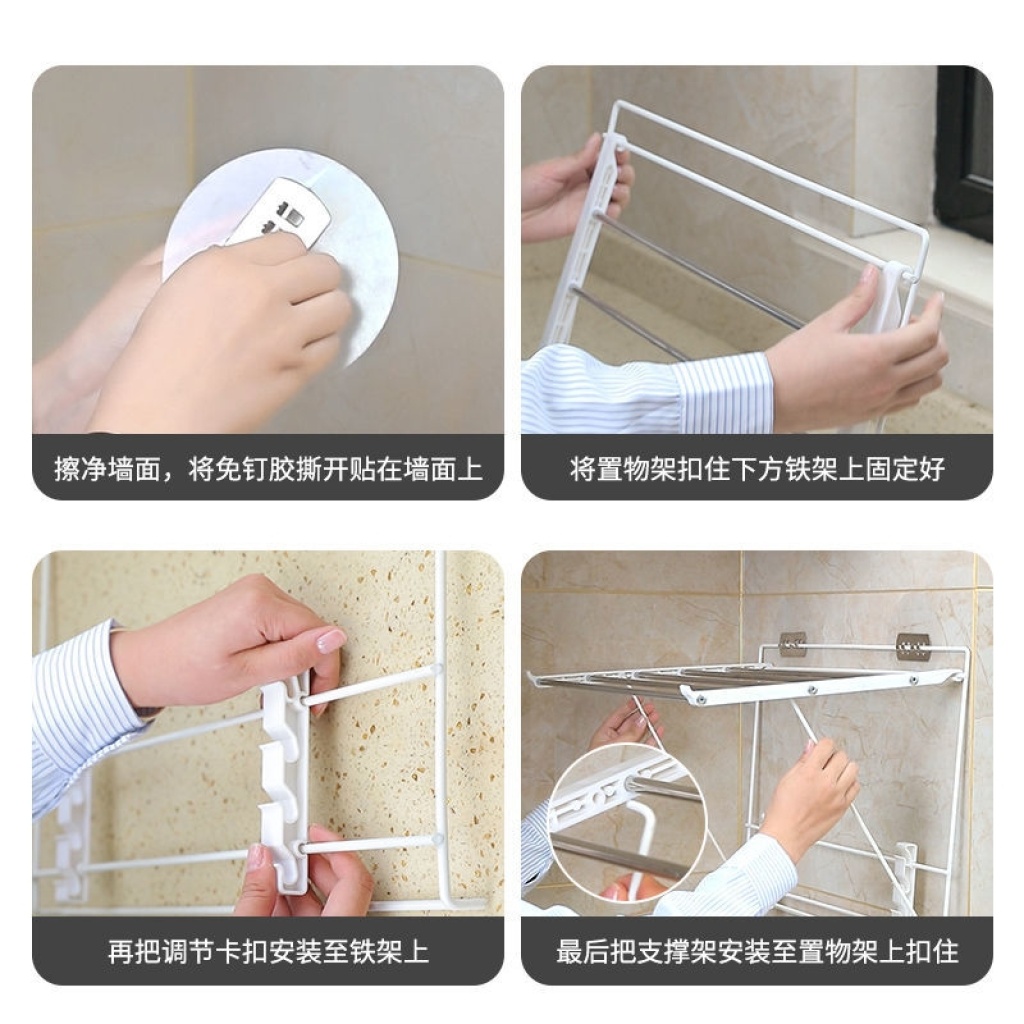 擦净墙面，将免钉胶撕开贴在墙面上

将置物架扣住下方铁架上固定好

再把调节卡扣安装至铁架上

最后把支撑架安装至置物架上扣住