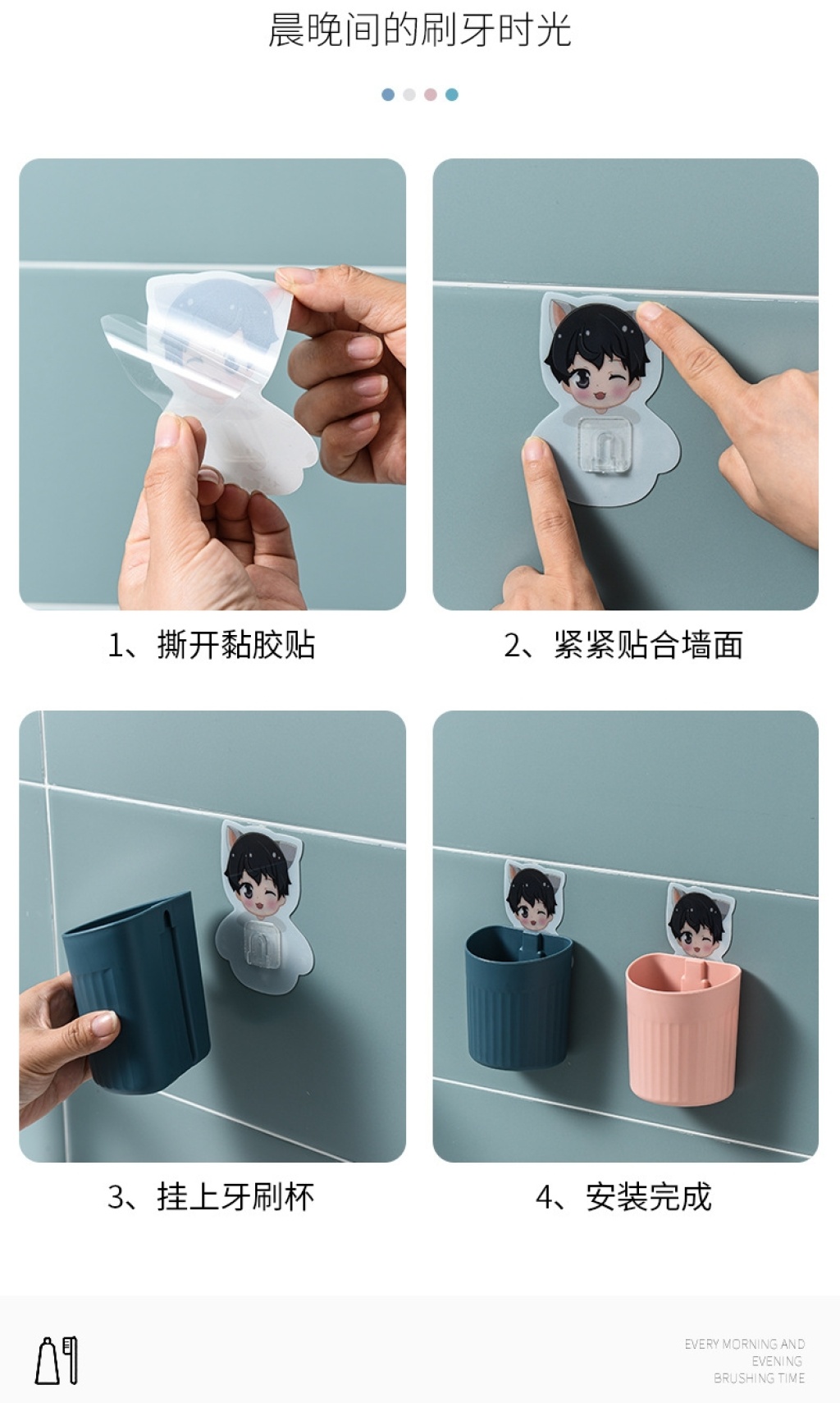 晨晚间的刷牙时光

1、撕开黏胶贴

2、紧紧贴合墙面

3、挂上牙刷杯

4、安装完成

EVERY MORNING AND EVENING BRUSHING TIME