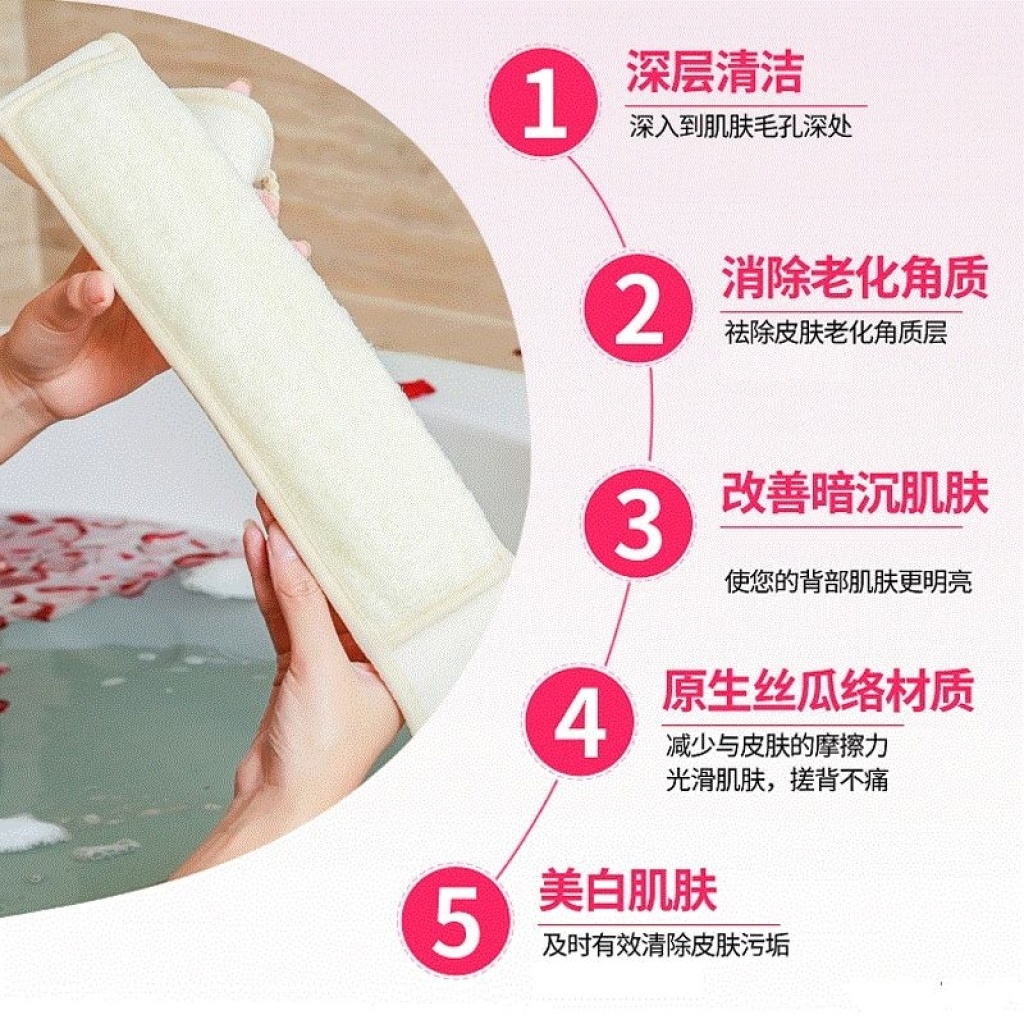 1 深层清洁
深入到肌肤毛孔深处

2 消除老化角质
祛除皮肤老化角质层

3 改善暗沉肌肤
使您的背部肌肤更明亮

4 原生丝瓜络材质
减少与皮肤的摩擦力
光滑肌肤，搓背不痛

5 美白肌肤
及时有效清除皮肤污垢