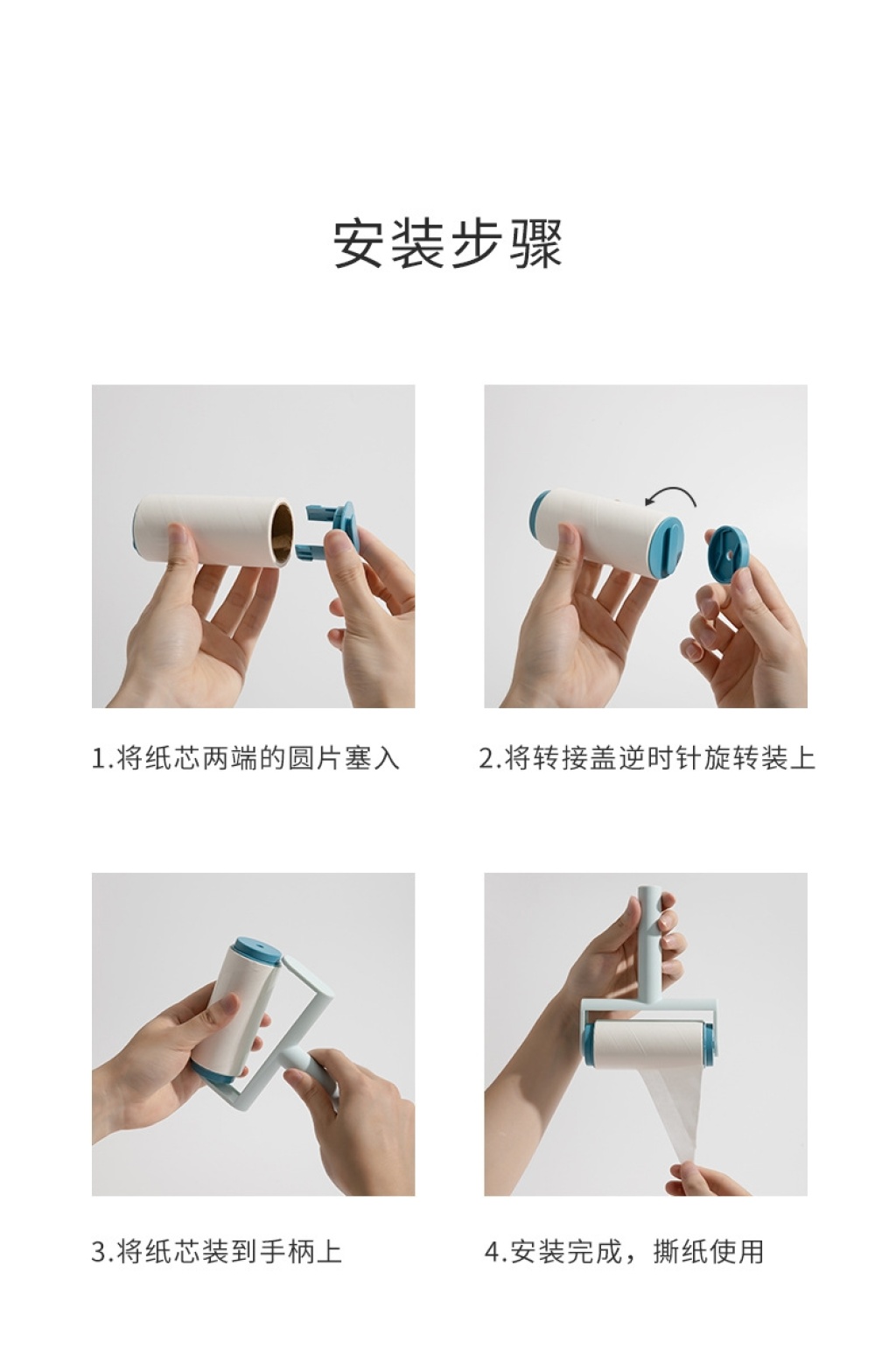 安装步骤

1.将纸芯两端的圆片塞入

2.将转接盖逆时针旋转装上

3.将纸芯装到手柄上

4.安装完成，撕纸使用