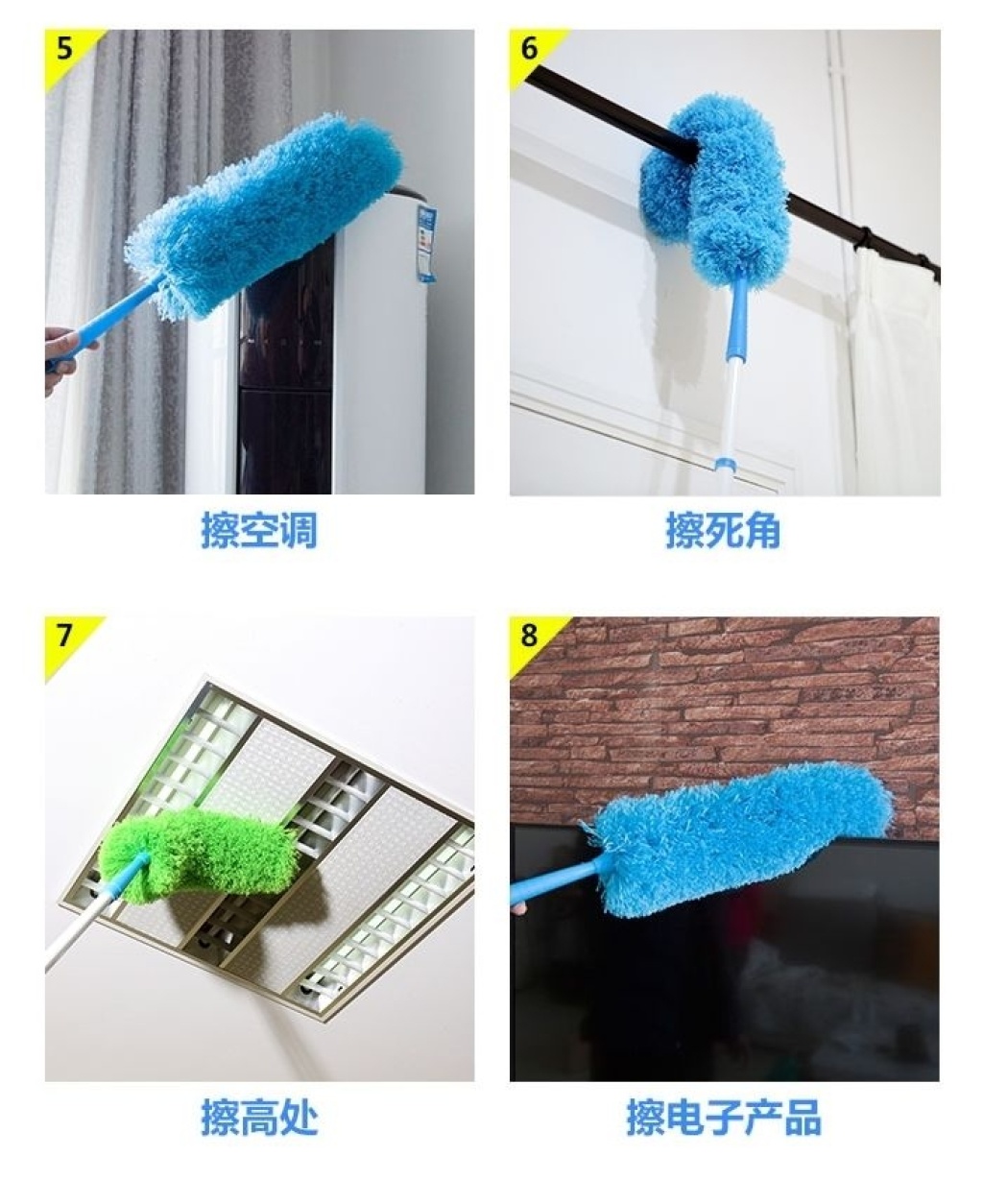 5

擦空调

6

擦死角

7

擦高处

8

擦电子产品