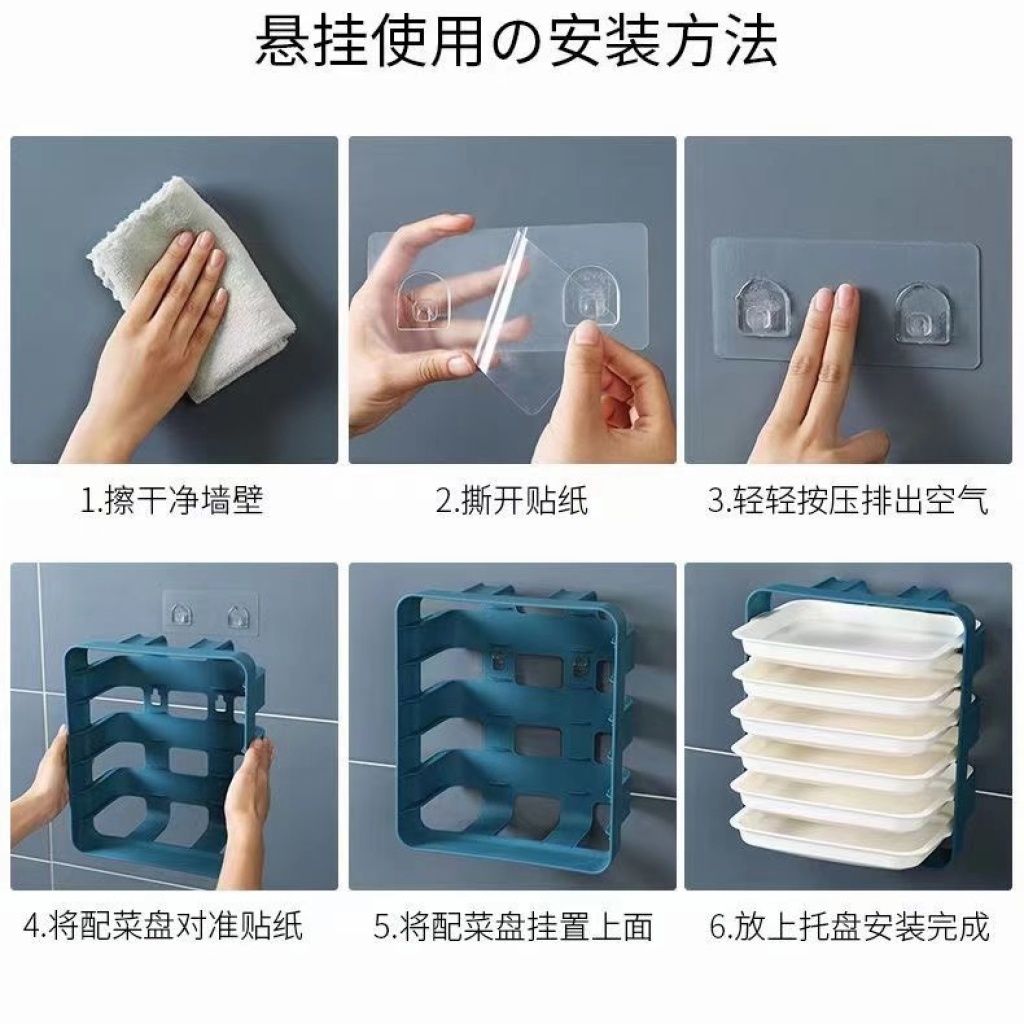 悬挂使用の安装方法

1.擦干净墙壁

2.撕开贴纸

3.轻轻按压排出空气

4.将配菜盘对准贴纸

5.将配菜盘挂置上面

6.放上托盘安装完成