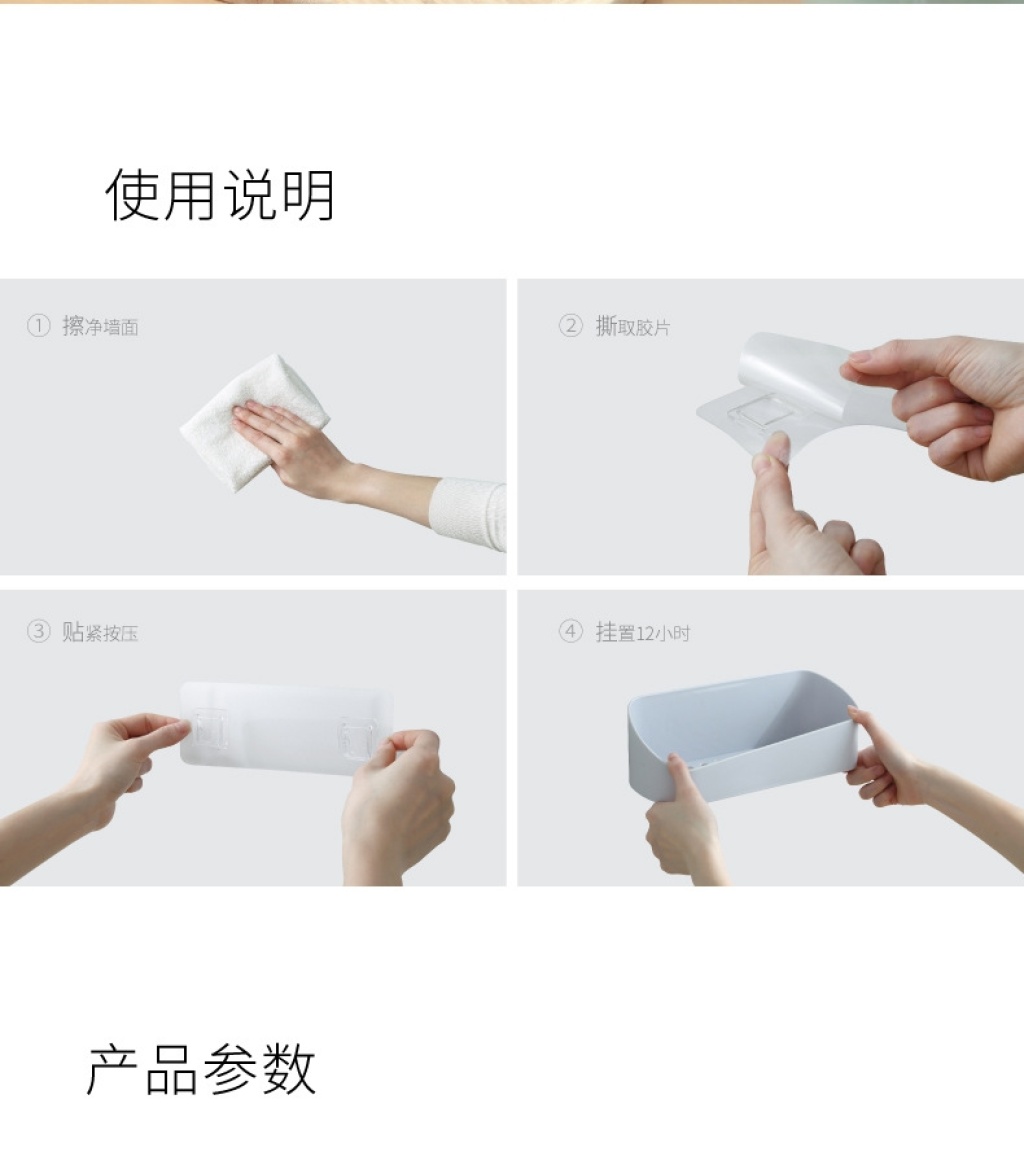 使用说明

① 擦净墙面

② 撕取胶片

③ 贴紧按压

④ 挂置12小时

产品参数