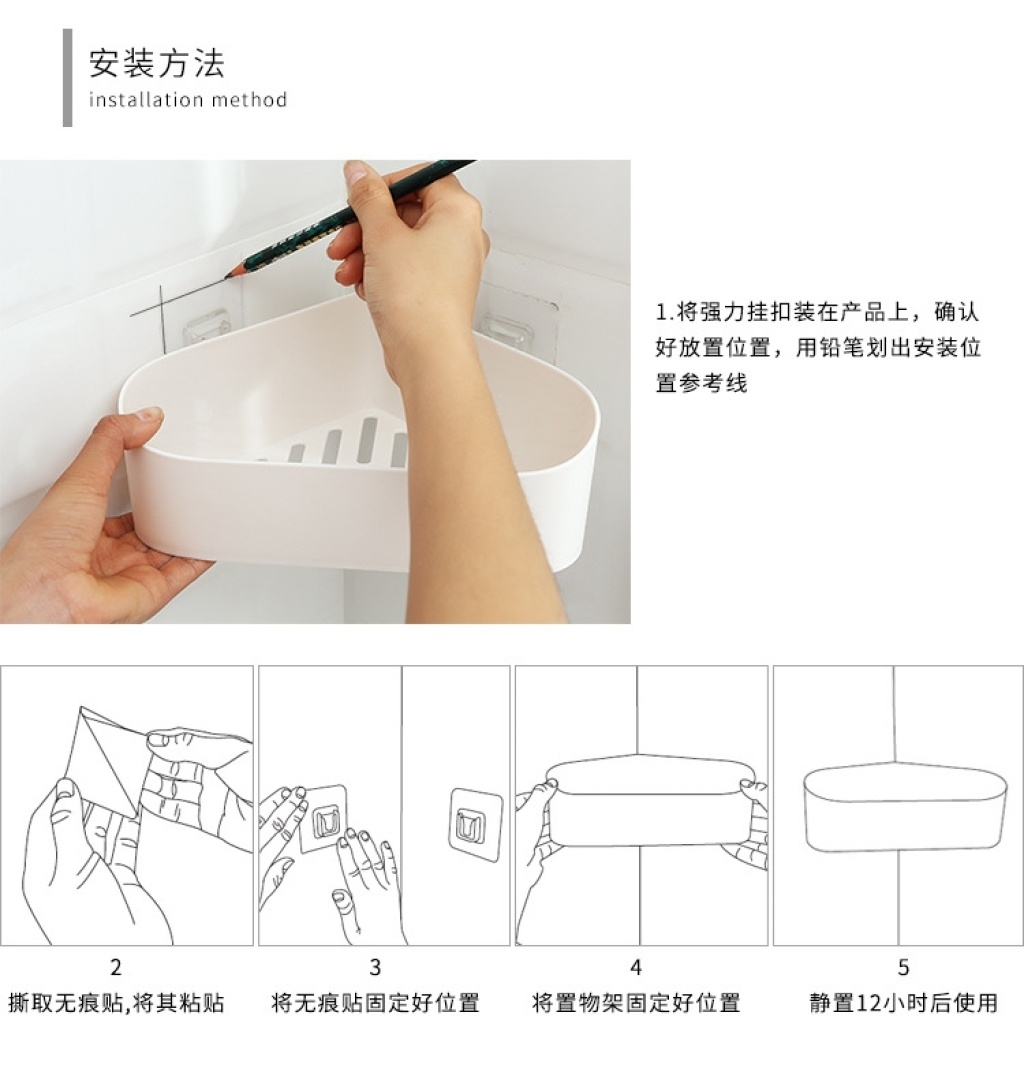 安装方法
installation method

1.将强力挂扣装在产品上，确认好放置位置，用铅笔划出安装位置参考线

2
撕取无痕贴,将其粘贴

3
将无痕贴固定好位置

4
将置物架固定好位置

5
静置12小时后使用