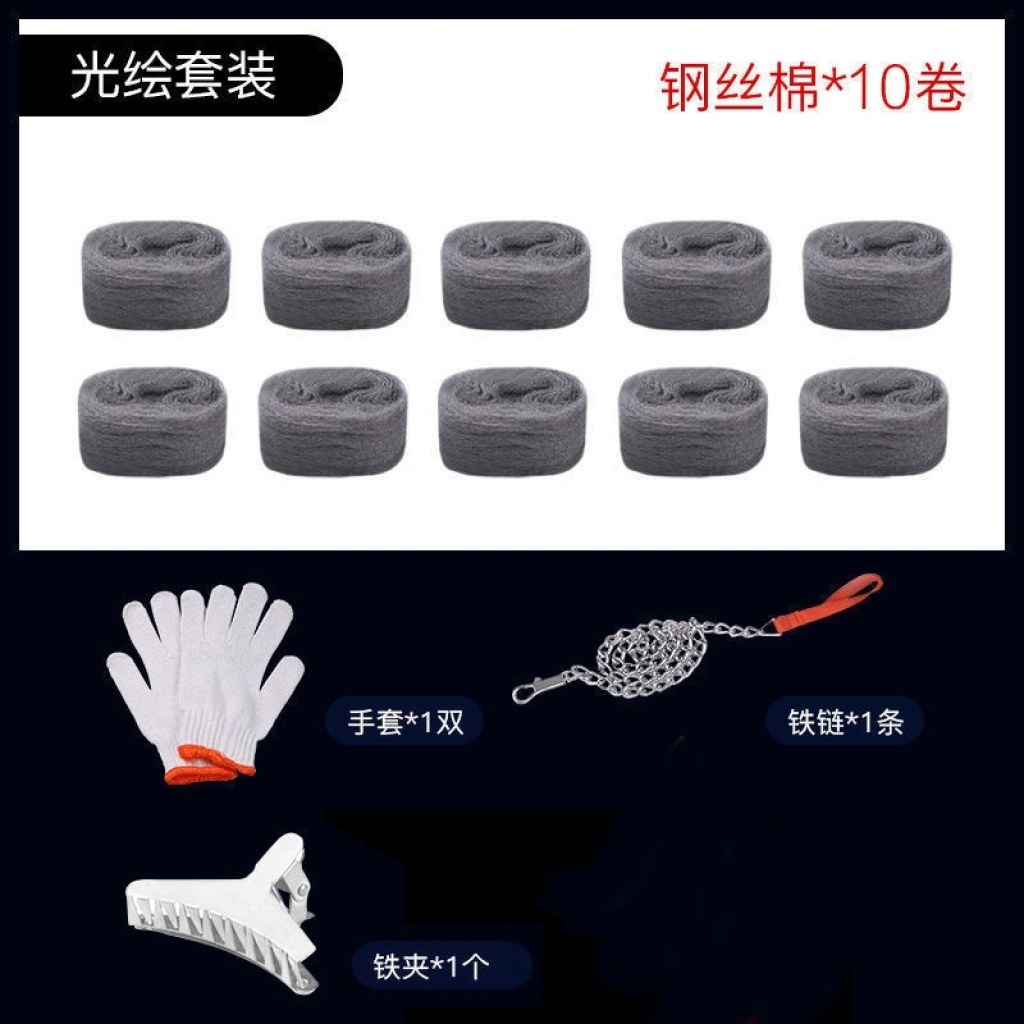 光绘套装

钢丝棉*10卷

手套*1双

铁链*1条

铁夹*1个