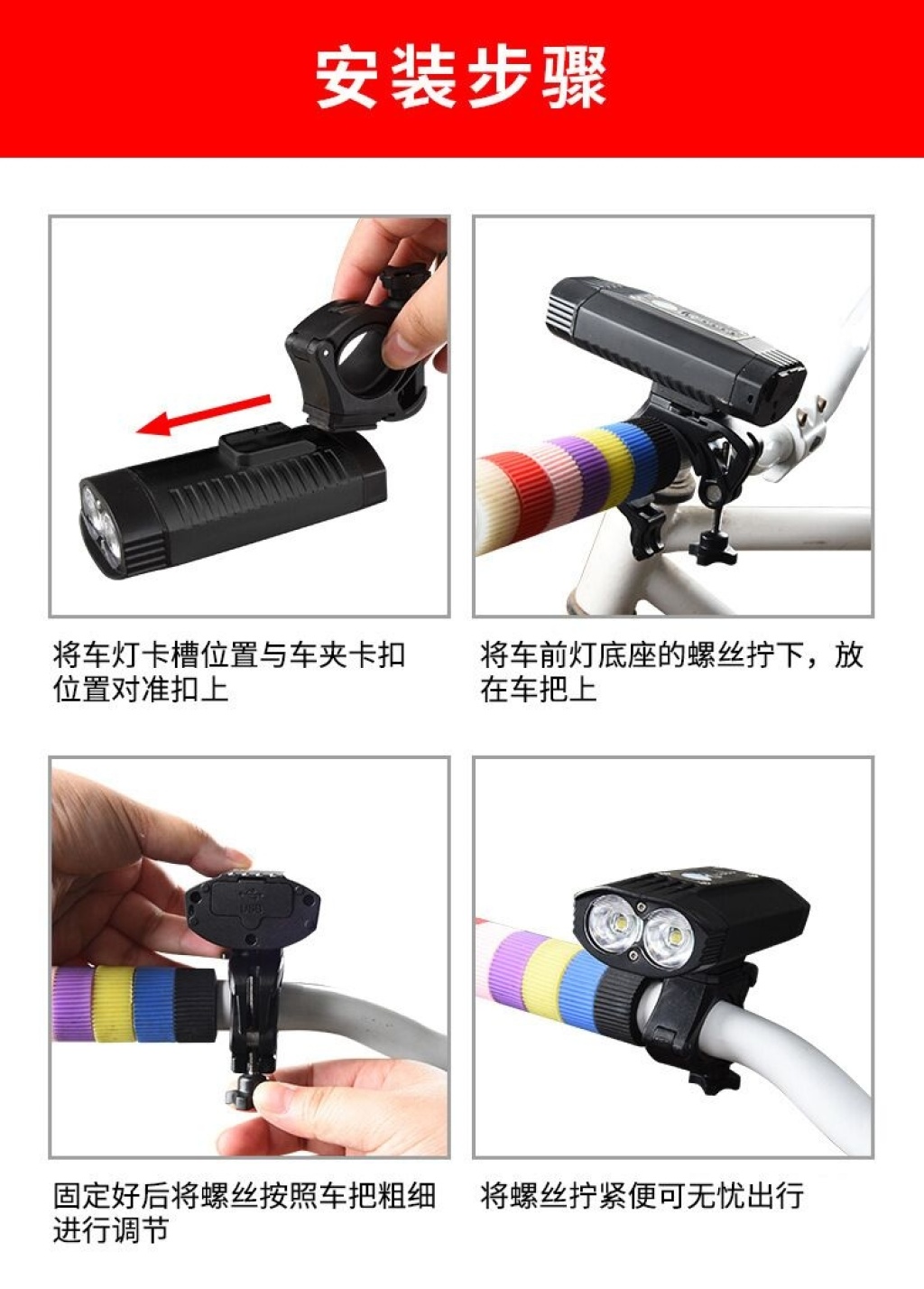 安装步骤

将车灯卡槽位置与车夹卡扣位置对准扣上

将车前灯底座的螺丝拧下，放在车把上

固定好后将螺丝按照车把粗细进行调节

将螺丝拧紧便可无忧出行