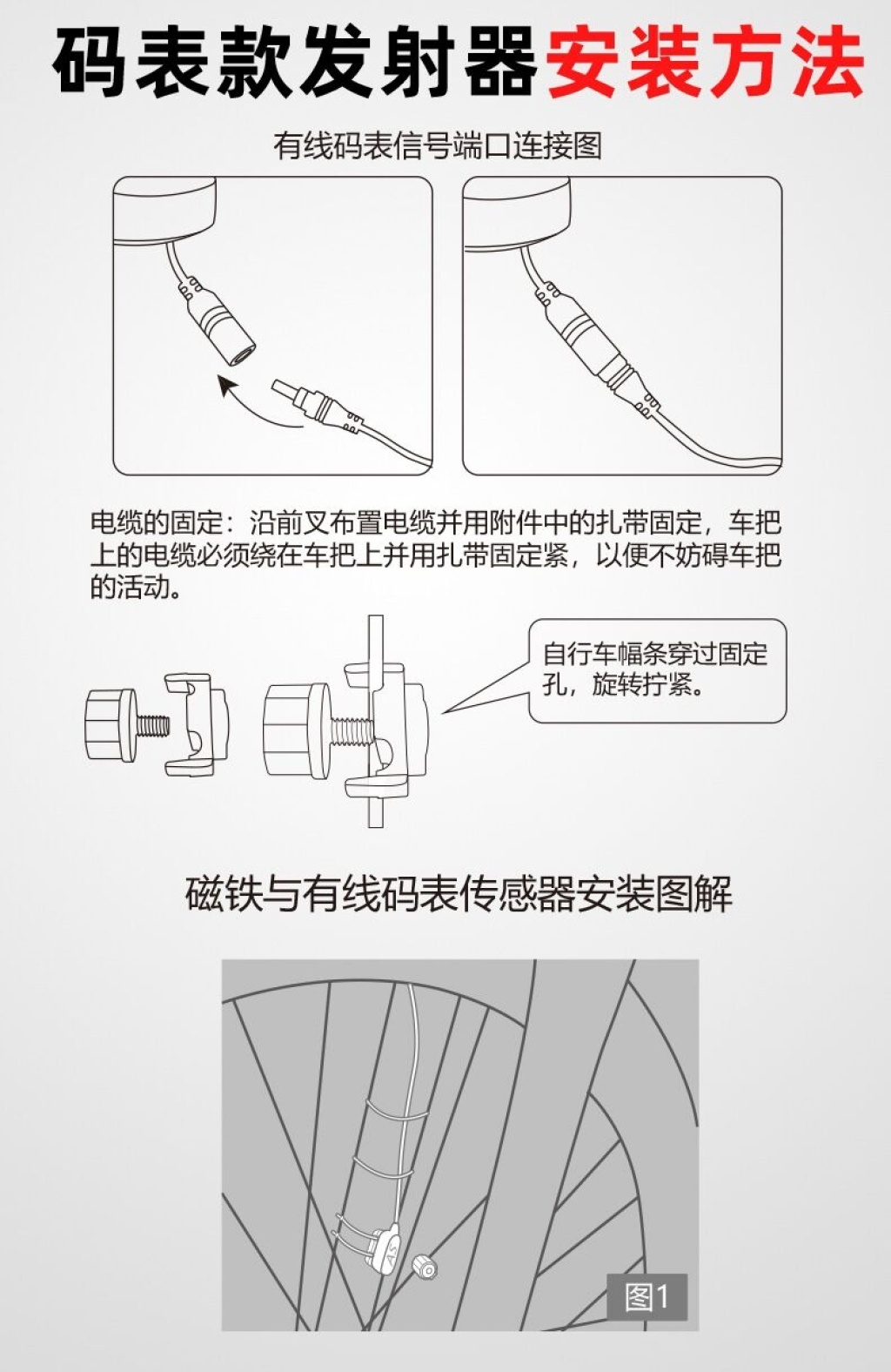 码表款发射器安装方法

有线码表信号端口连接图

电缆的固定：沿前叉布置电缆并用附件中的扎带固定，车把上的电缆必须绕在车把上并用扎带固定紧，以便不妨碍车把的活动。

自行车幅条穿过固定孔，旋转拧紧。

磁铁与有线码表传感器安装图解

AS

图1