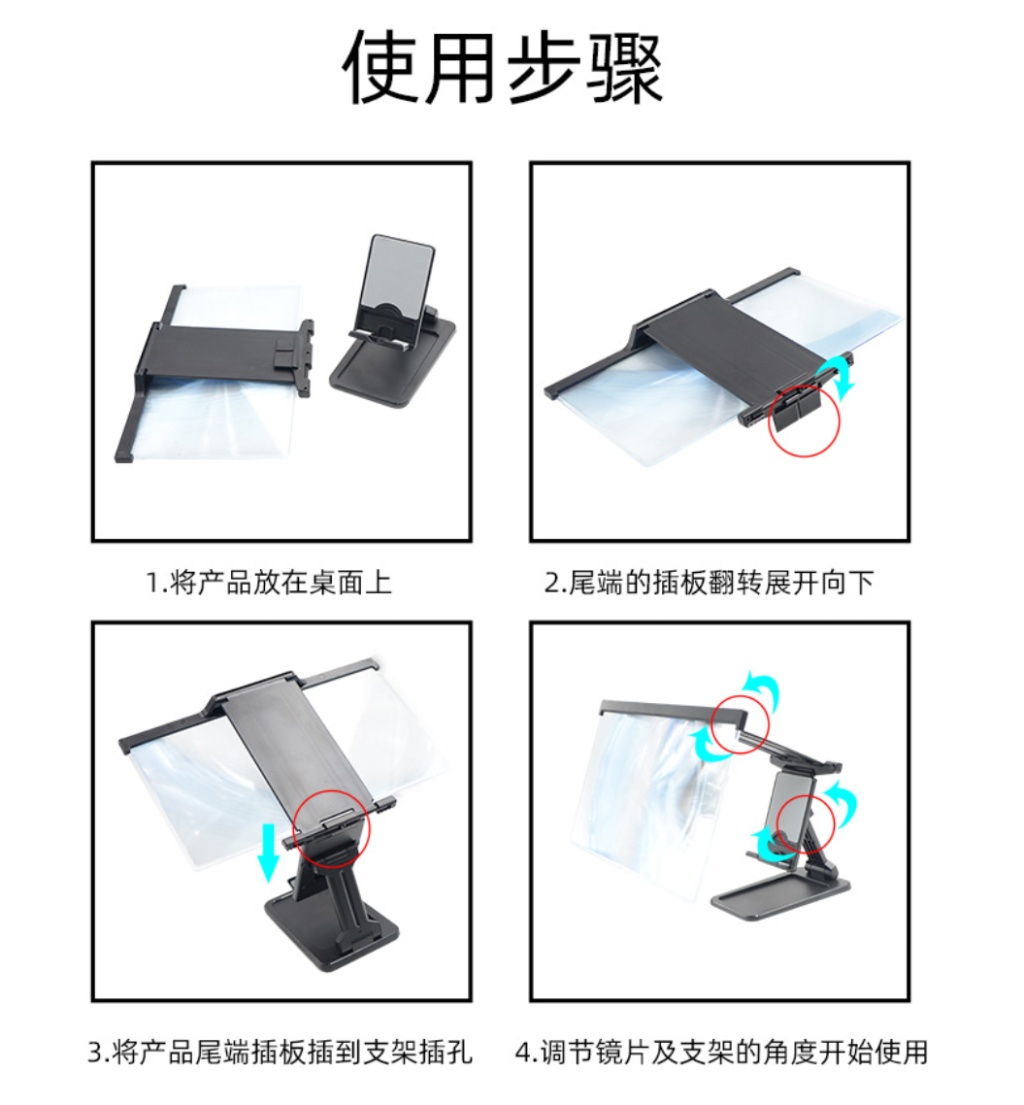 使用步骤

1.将产品放在桌面上

2.尾端的插板翻转展开向下

3.将产品尾端插板插到支架插孔

4.调节镜片及支架的角度开始使用