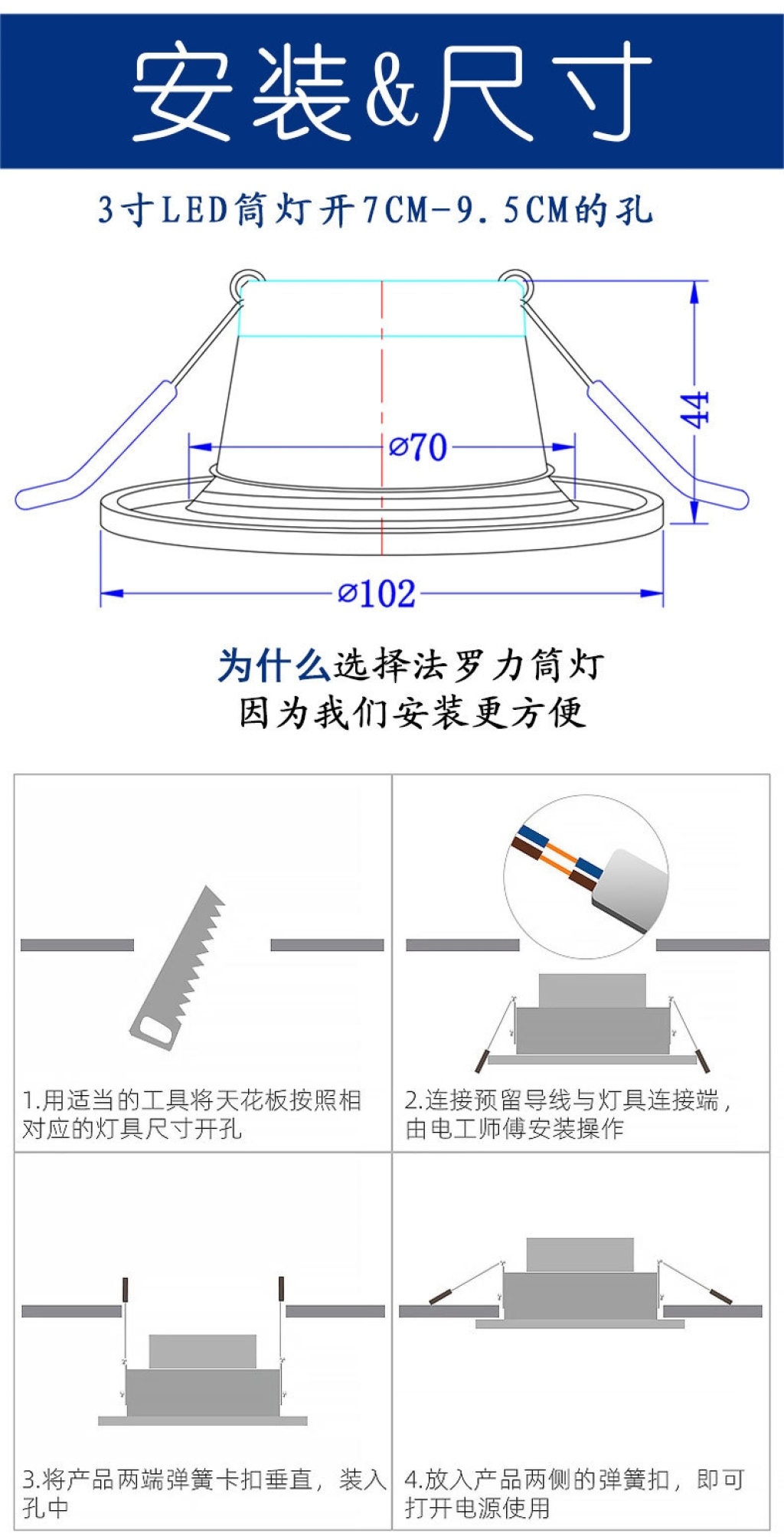 安装&尺寸

3寸LED筒灯开7CM-9.5CM的孔

44

⌀70

⌀102

为什么选择法罗力筒灯
因为我们安装更方便

1.用适当的工具将天花板按照相对应的灯具尺寸开孔

2.连接预留导线与灯具连接端，由电工师傅安装操作

3.将产品两端弹簧卡扣垂直，装入孔中

4.放入产品两侧的弹簧扣，即可打开电源使用