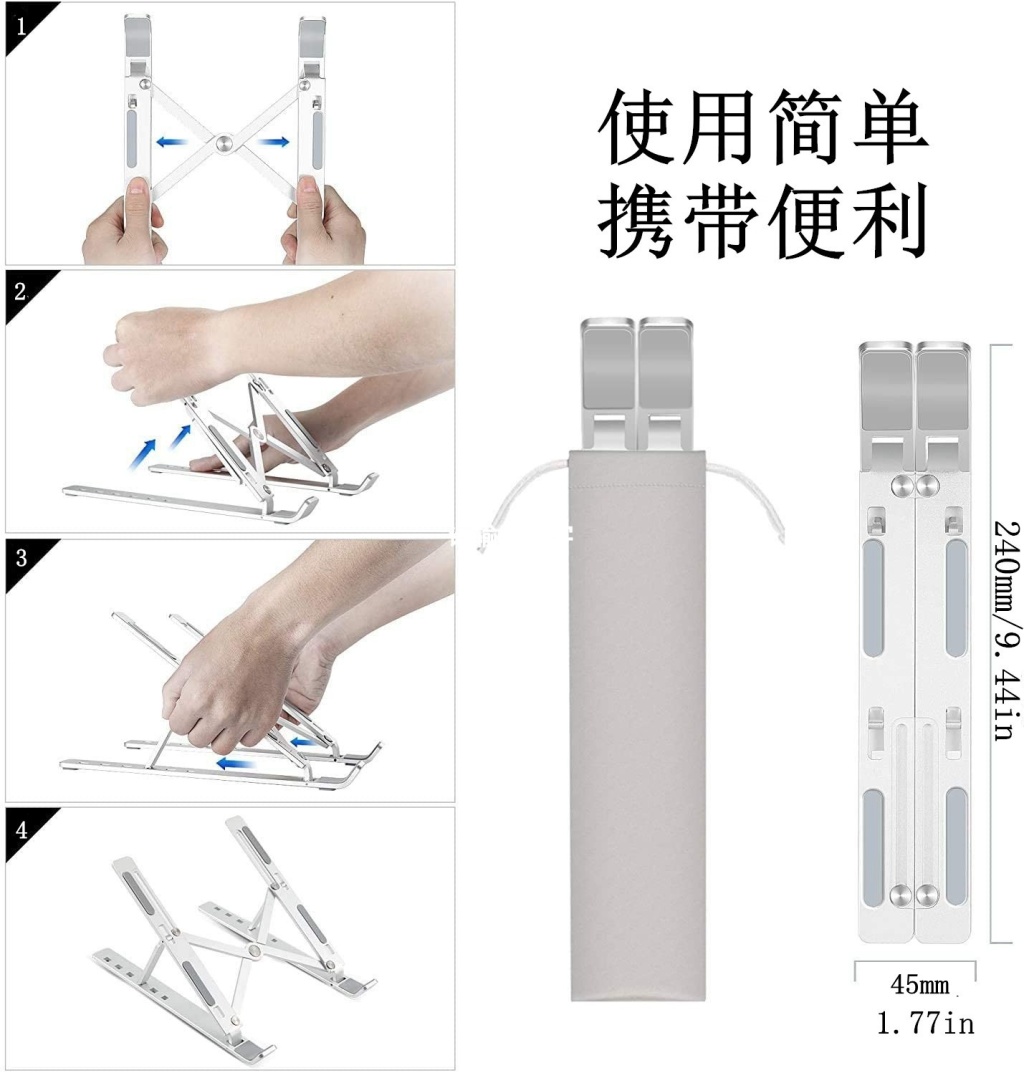 1

2

3

4

使用简单
携带便利

240mm/9.44in

45mm
1.77in