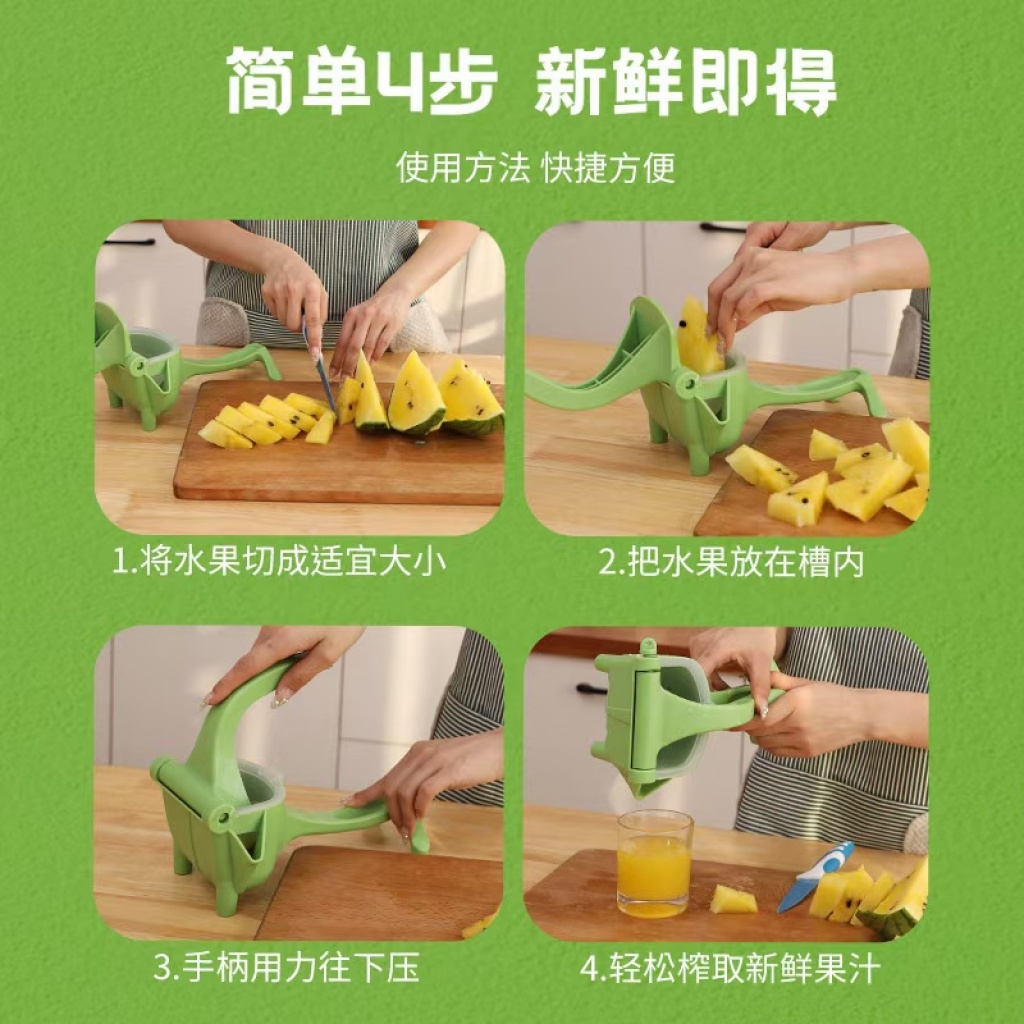 简单4步 新鲜即得

使用方法 快捷方便

1.将水果切成适宜大小

2.把水果放在槽内

3.手柄用力往下压

4.轻松榨取新鲜果汁