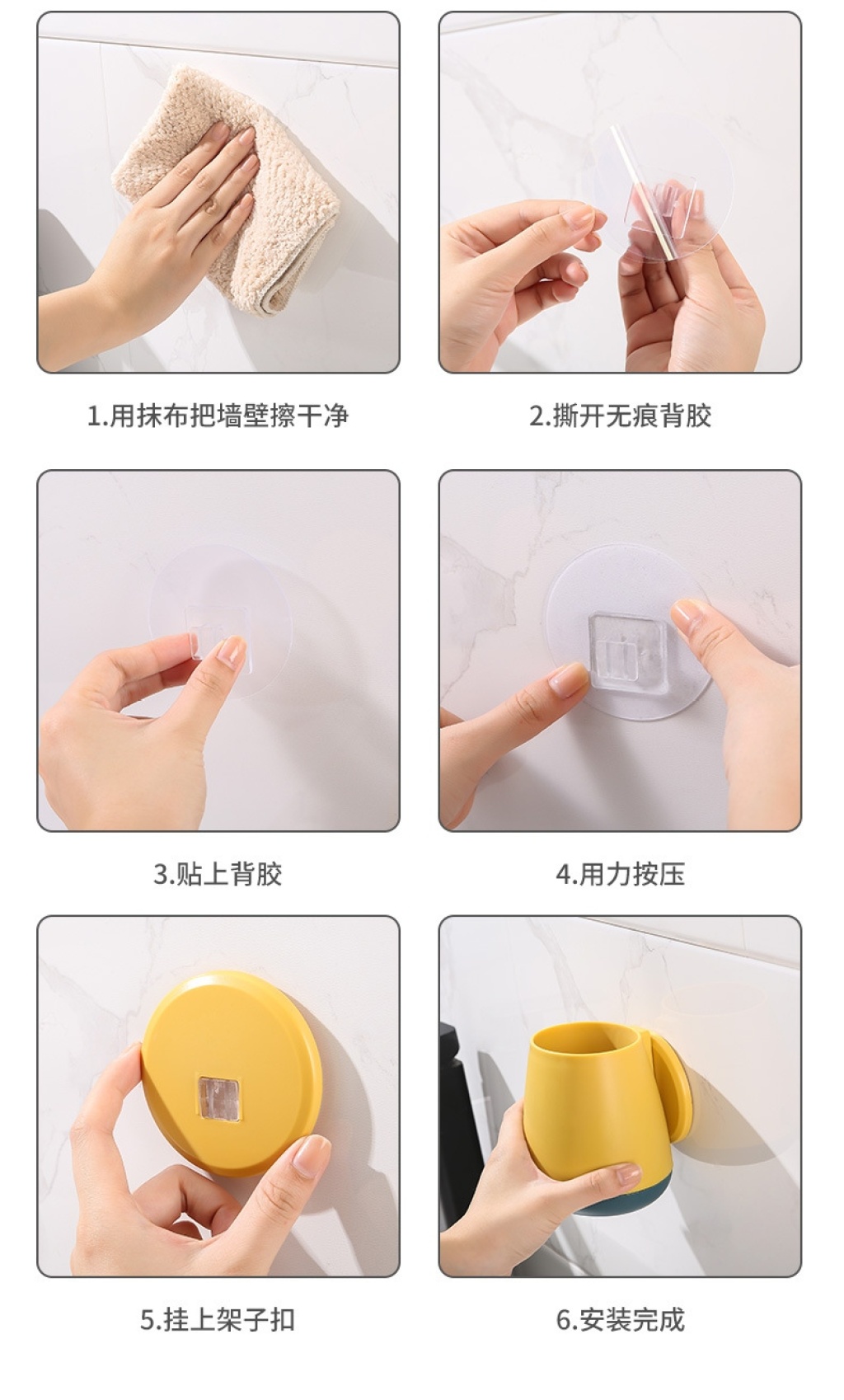 1.用抹布把墙壁擦干净

2.撕开无痕背胶

3.贴上背胶

4.用力按压

5.挂上架子扣

6.安装完成