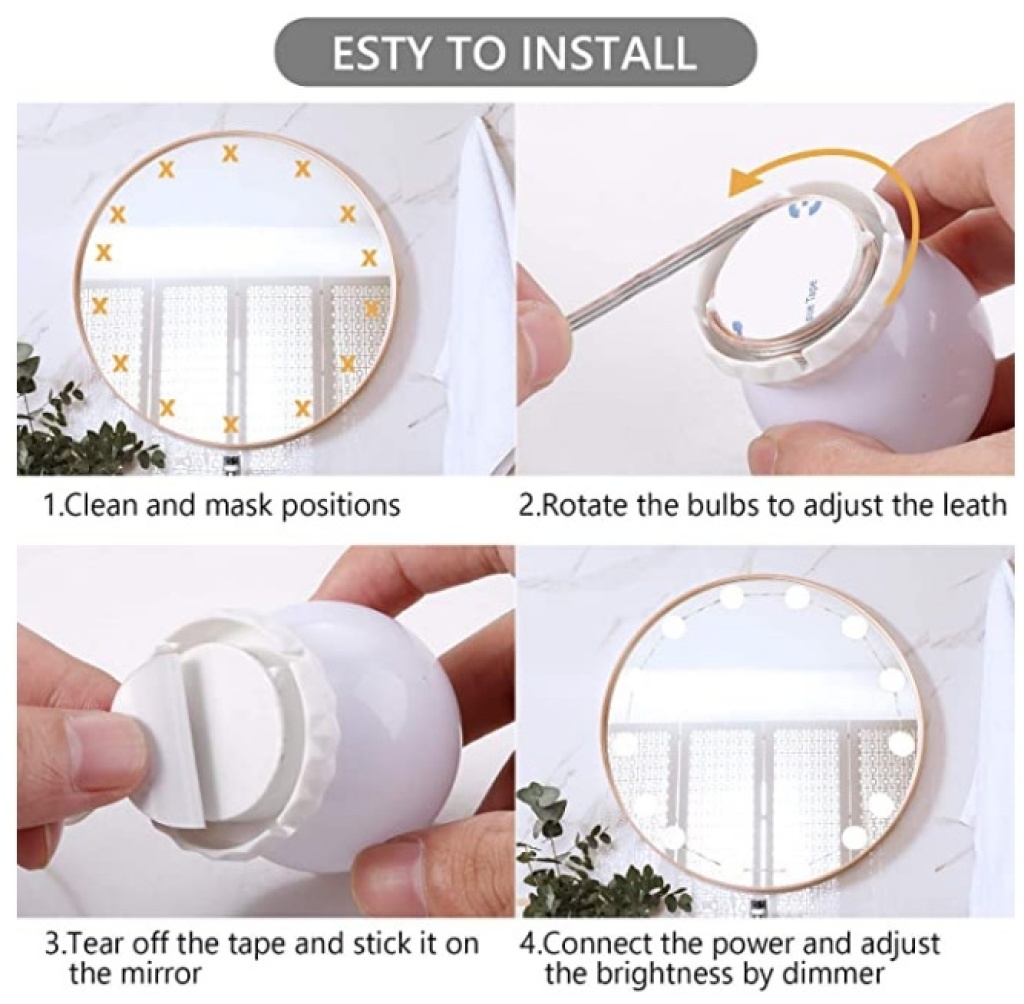 ESTY TO INSTALL

1.Clean and mask positions

2.Rotate the bulbs to adjust the leath

3.Tear off the tape and stick it on the mirror

4.Connect the power and adjust the brightness by dimmer