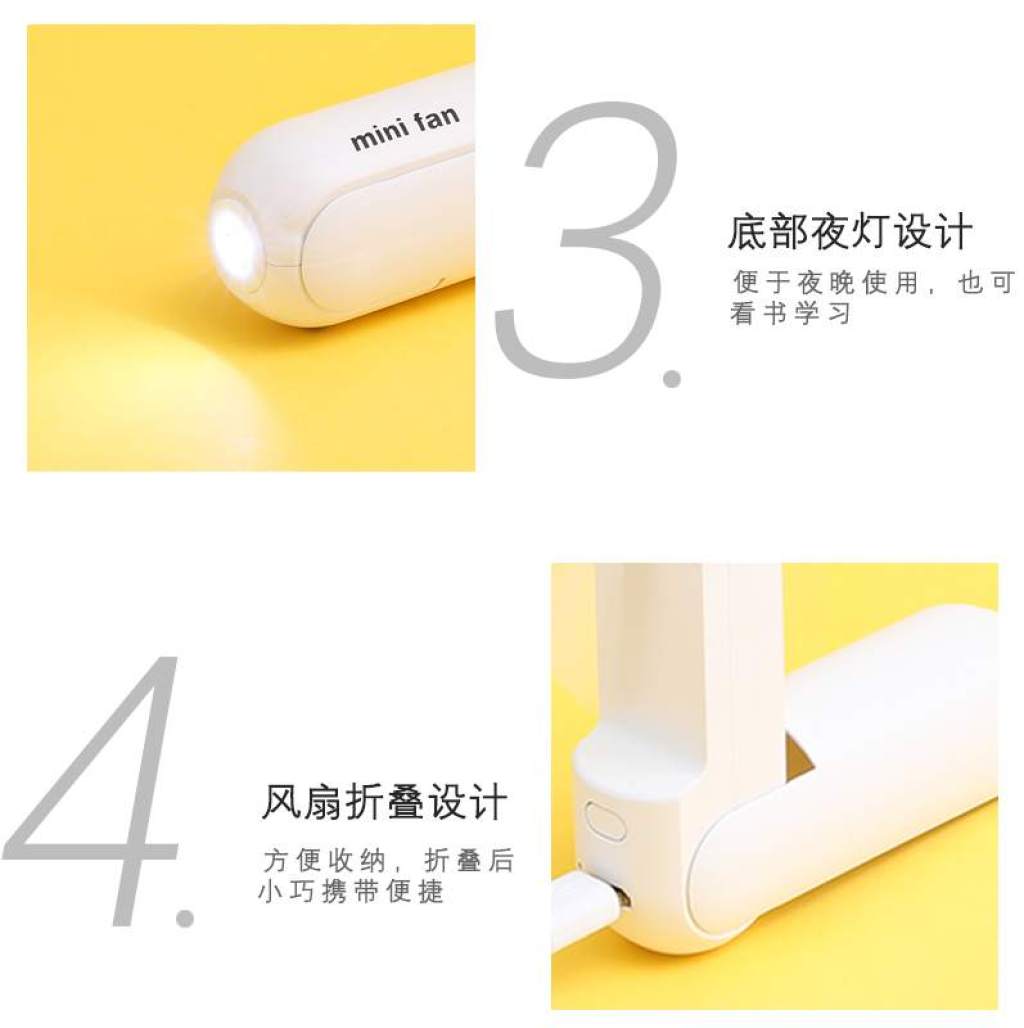 mini fan

3.

底部夜灯设计

便于夜晚使用，也可看书学习

4.

风扇折叠设计

方便收纳，折叠后小巧携带便捷