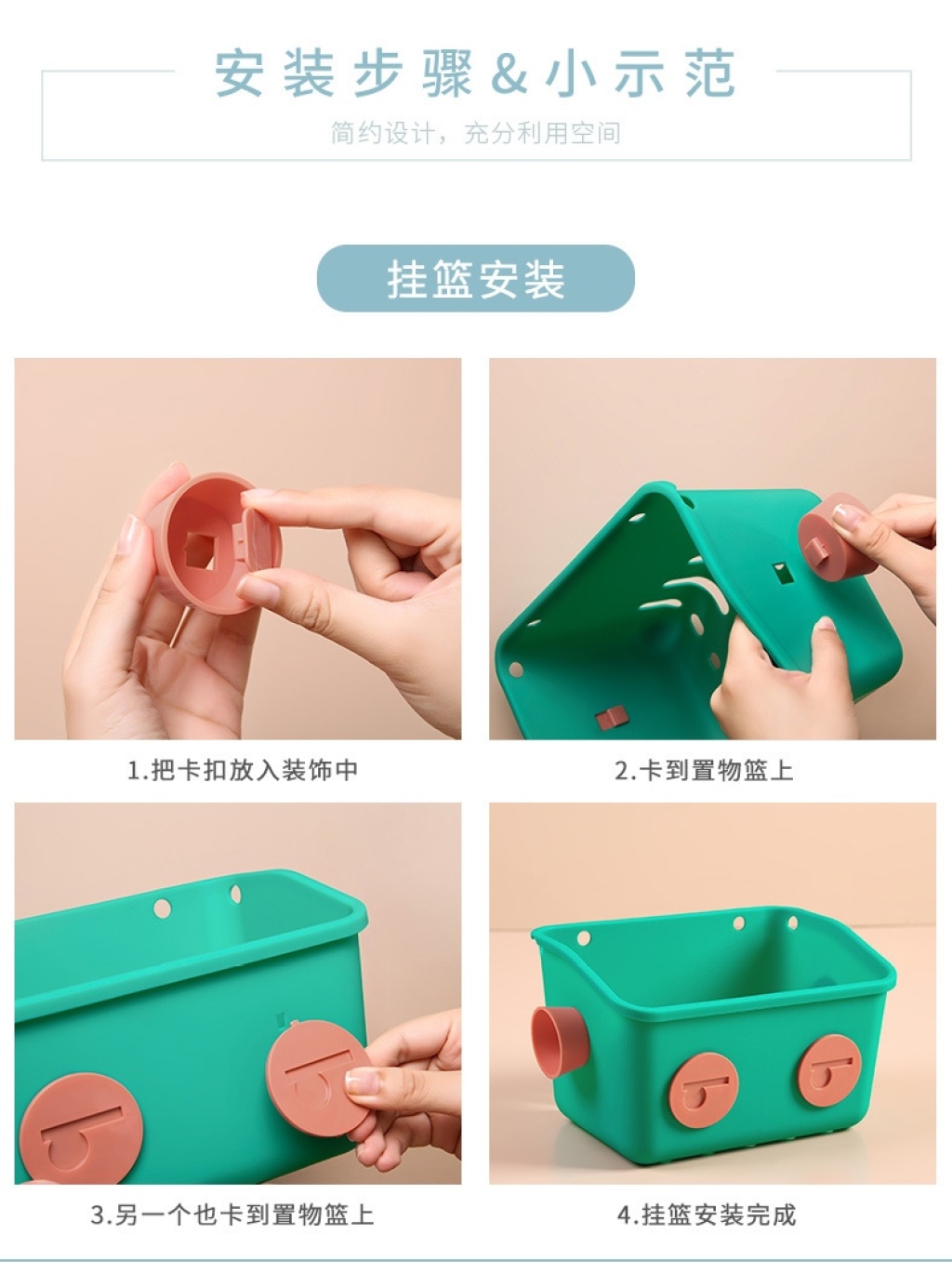 安装步骤&小示范

简约设计，充分利用空间

挂篮安装

1.把卡扣放入装饰中

2.卡到置物篮上

3.另一个也卡到置物篮上

4.挂篮安装完成