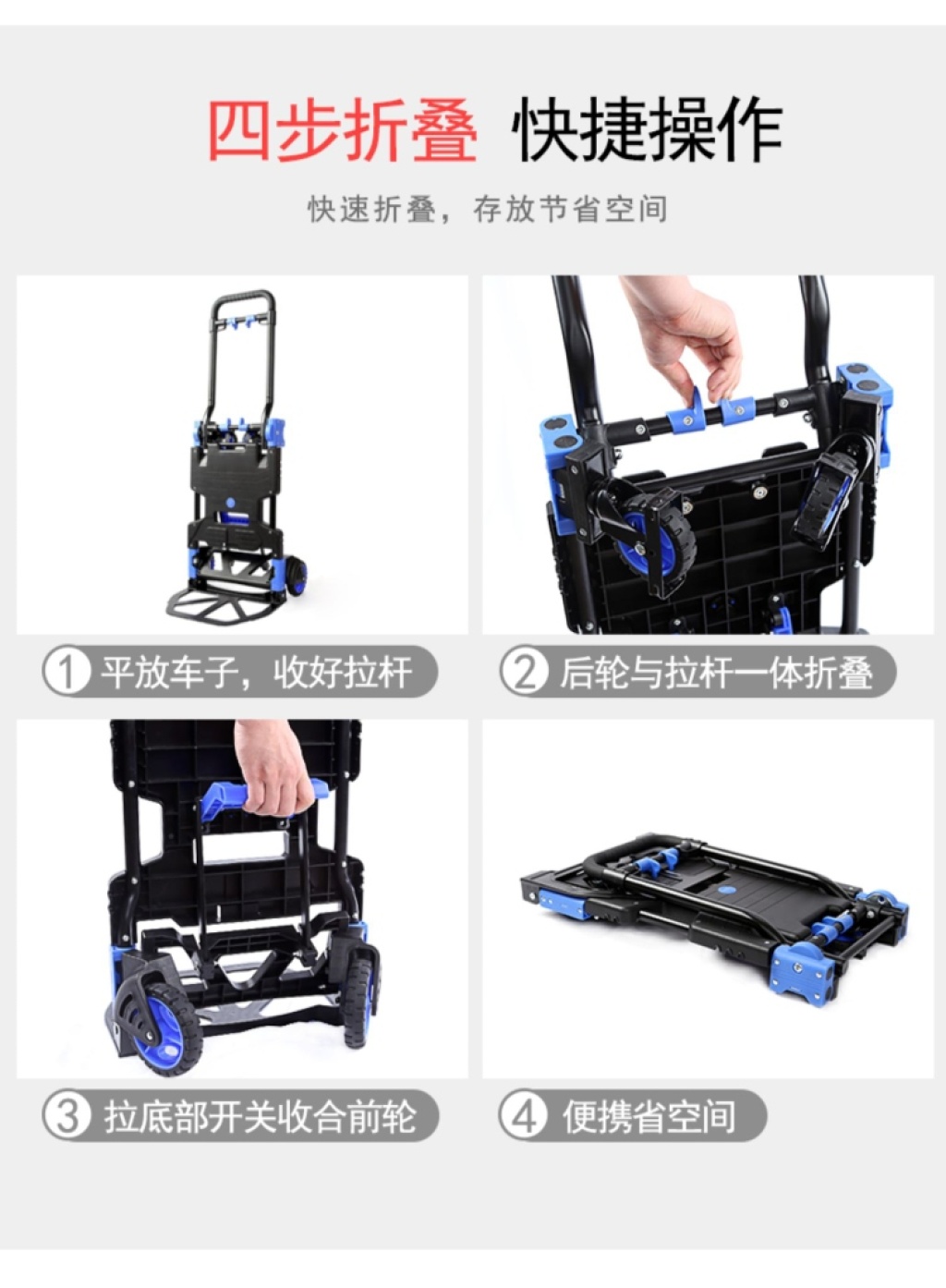 四步折叠 快捷操作

快速折叠，存放节省空间

1 平放车子，收好拉杆

2 后轮与拉杆一体折叠

3 拉底部开关收合前轮

4 便携省空间