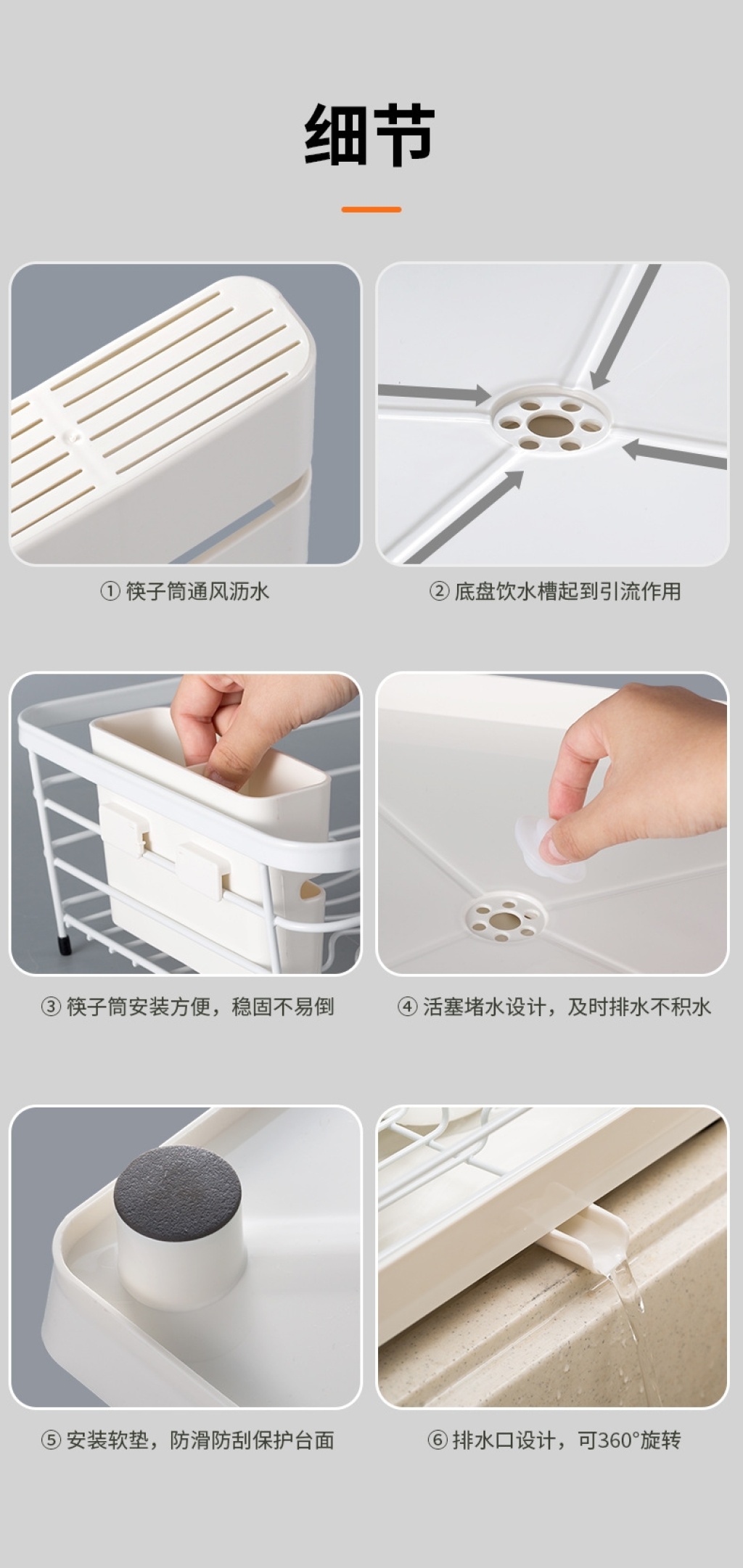 细节

① 筷子筒通风沥水

② 底盘饮水槽起到引流作用

③ 筷子筒安装方便，稳固不易倒

④ 活塞堵水设计，及时排水不积水

⑤ 安装软垫，防滑防刮保护台面

⑥ 排水口设计，可360°旋转