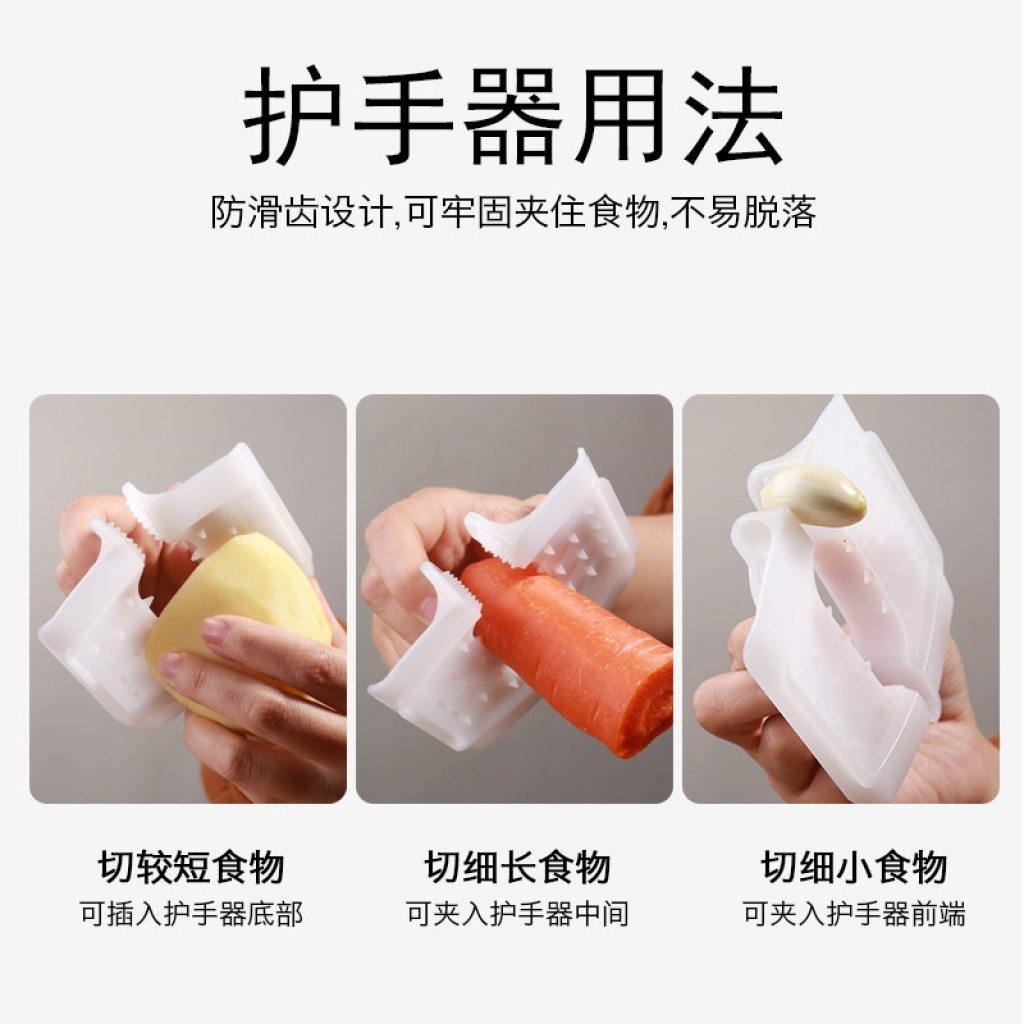 护手器用法

防滑齿设计,可牢固夹住食物,不易脱落

切较短食物
可插入护手器底部

切细长食物
可夹入护手器中间

切细小食物
可夹入护手器前端