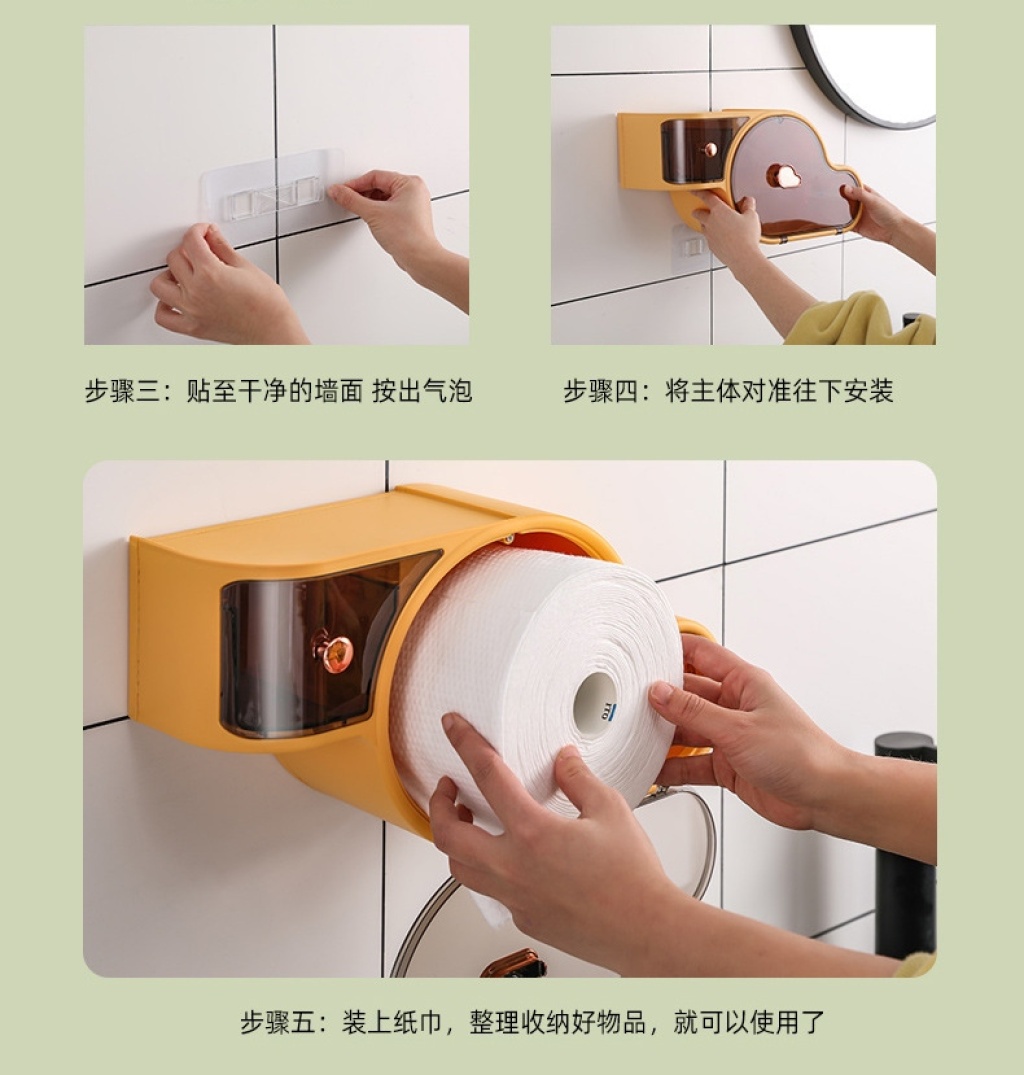 步骤三：贴至干净的墙面 按出气泡

步骤四：将主体对准往下安装

步骤五：装上纸巾，整理收纳好物品，就可以使用了