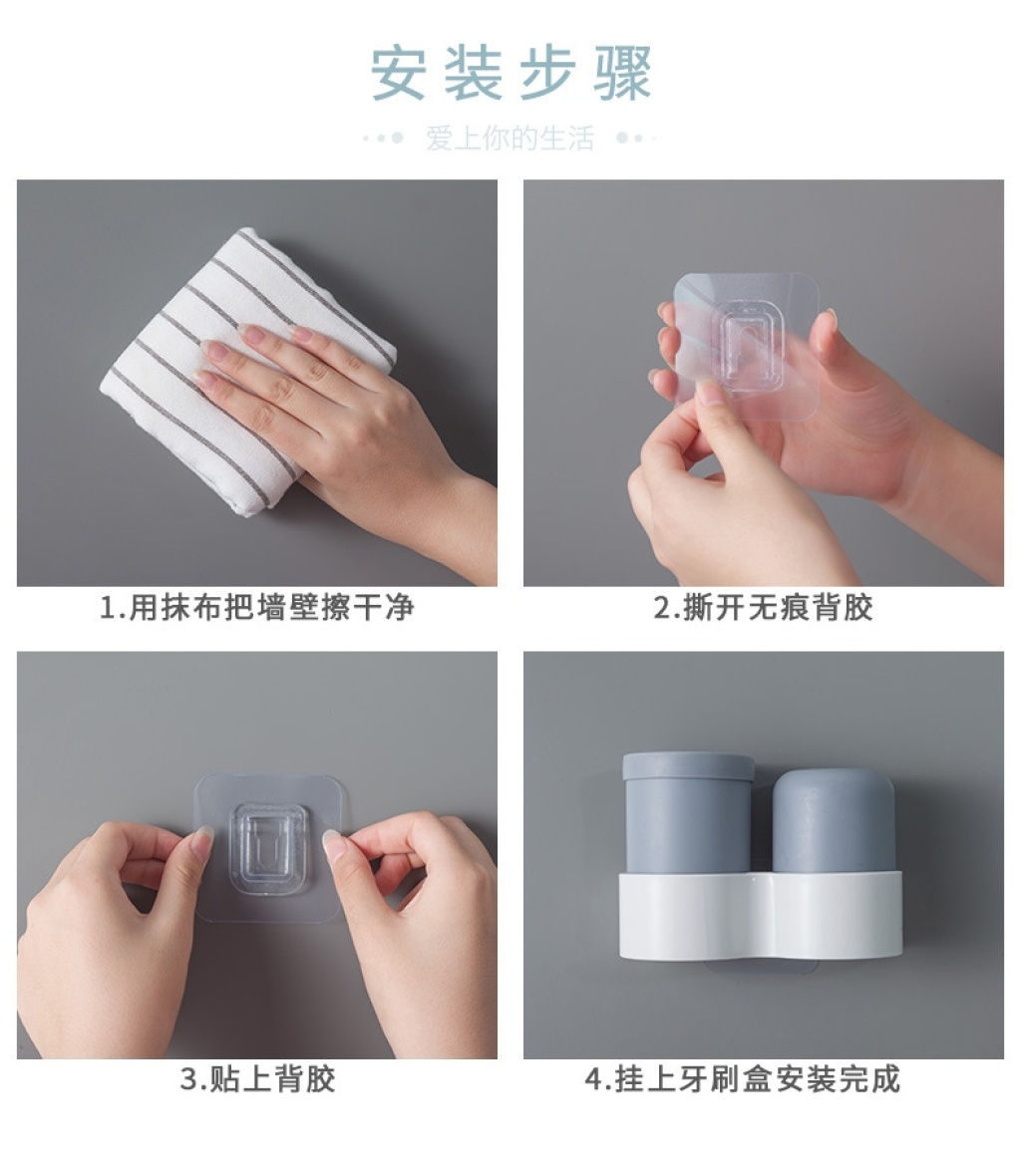 安装步骤

爱上你的生活

1.用抹布把墙壁擦干净

2.撕开无痕背胶

3.贴上背胶

4.挂上牙刷盒安装完成