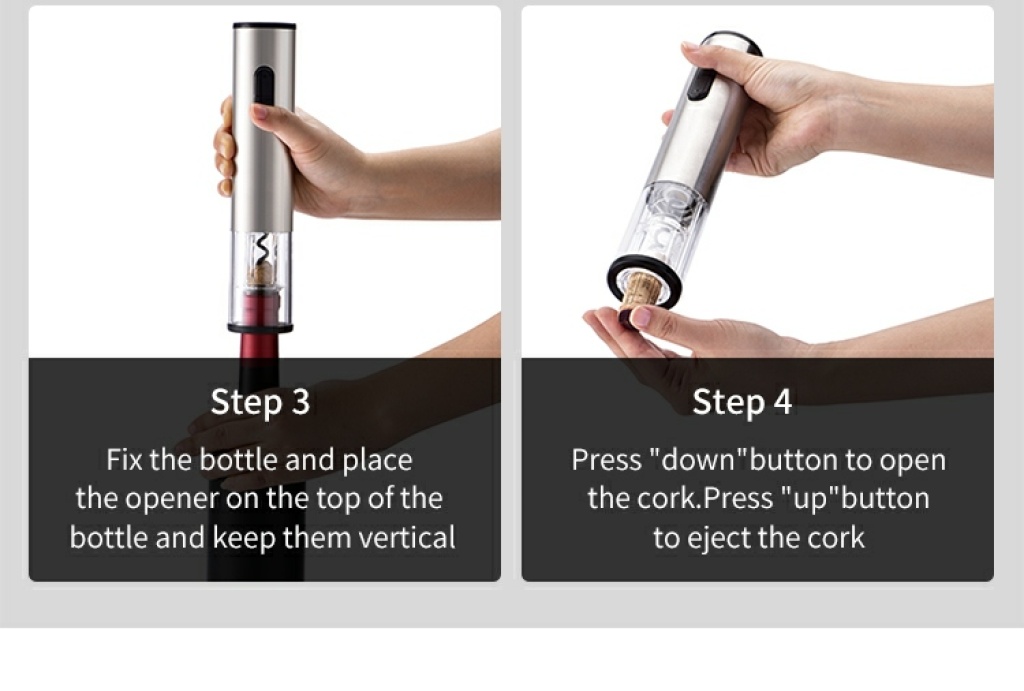 Step 3

Fix the bottle and place the opener on the top of the bottle and keep them vertical

Step 4

Press "down"button to open the cork.Press "up"button to eject the cork