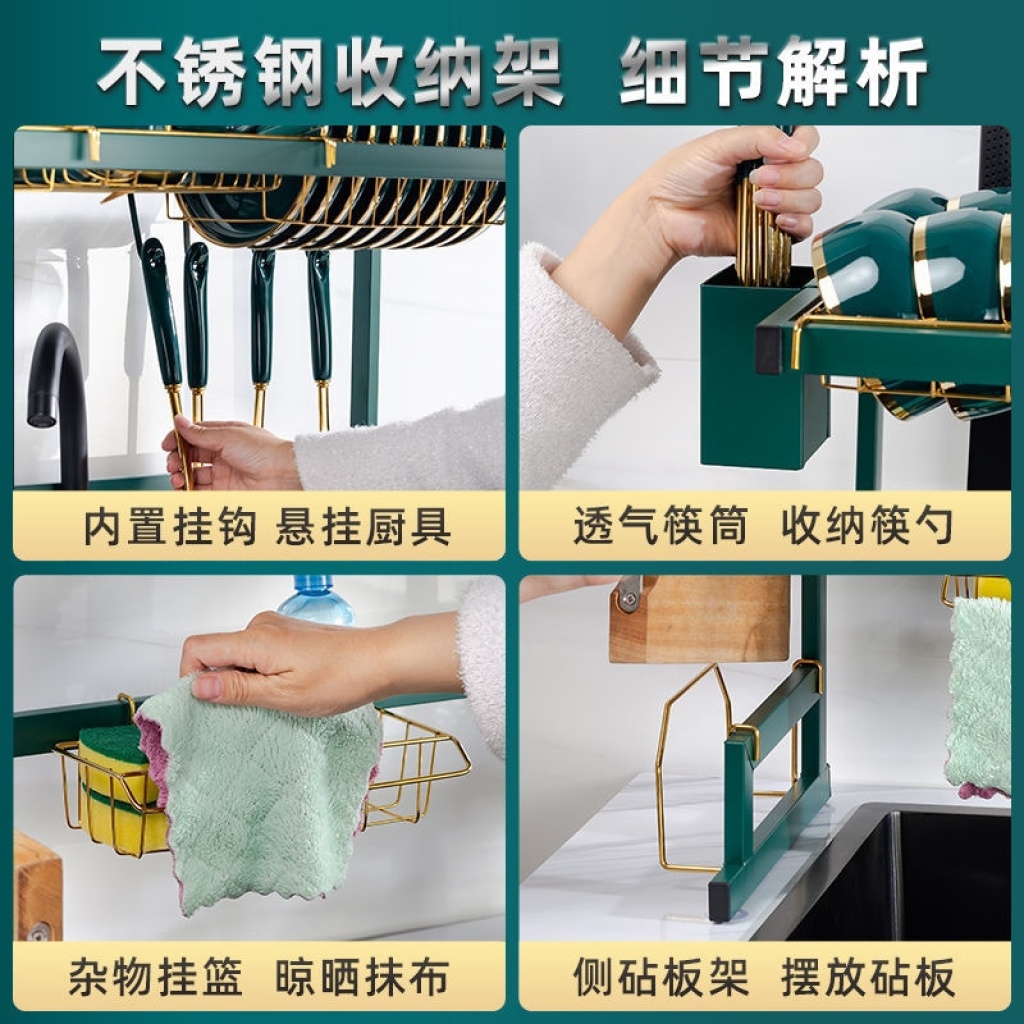 不锈钢收纳架 细节解析

内置挂钩 悬挂厨具

透气筷筒 收纳筷勺

杂物挂篮 晾晒抹布

侧砧板架 摆放砧板