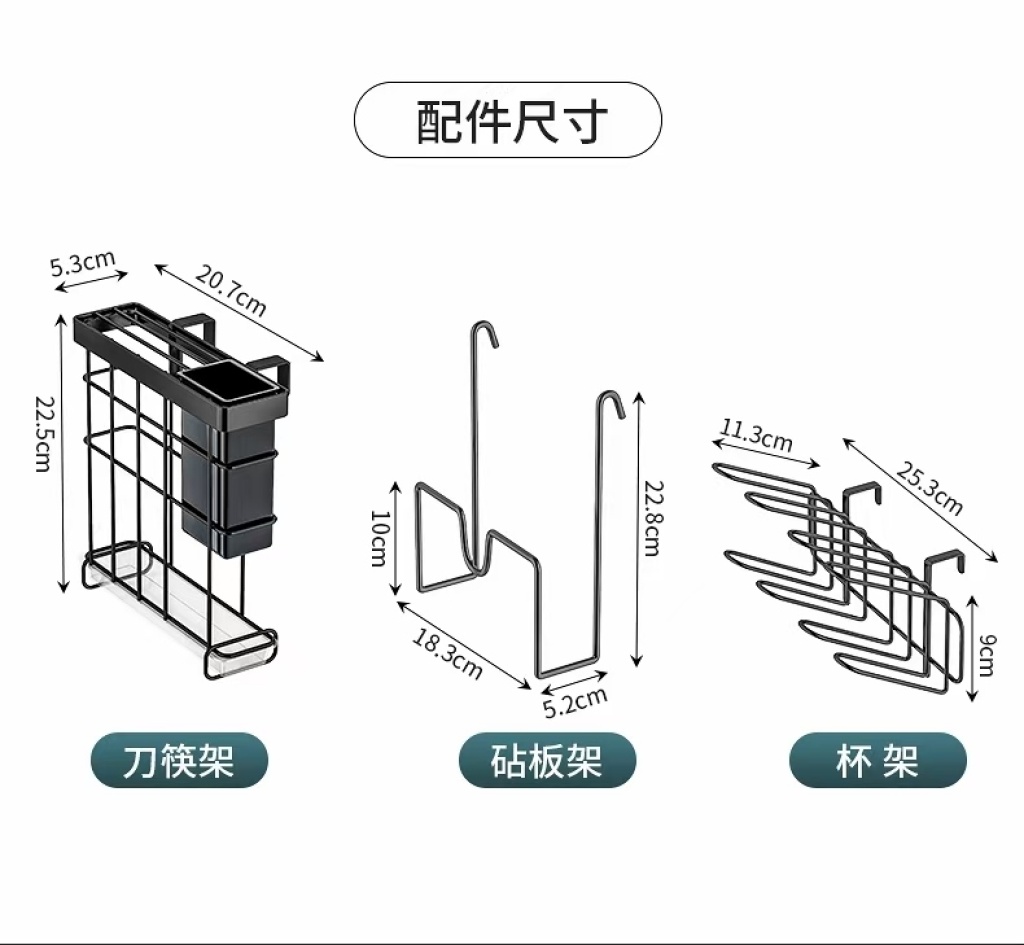 配件尺寸

5.3cm
20.7cm
22.5cm

10cm
22.8cm
18.3cm
5.2cm

11.3cm
25.3cm
9cm

刀筷架

砧板架

杯 架