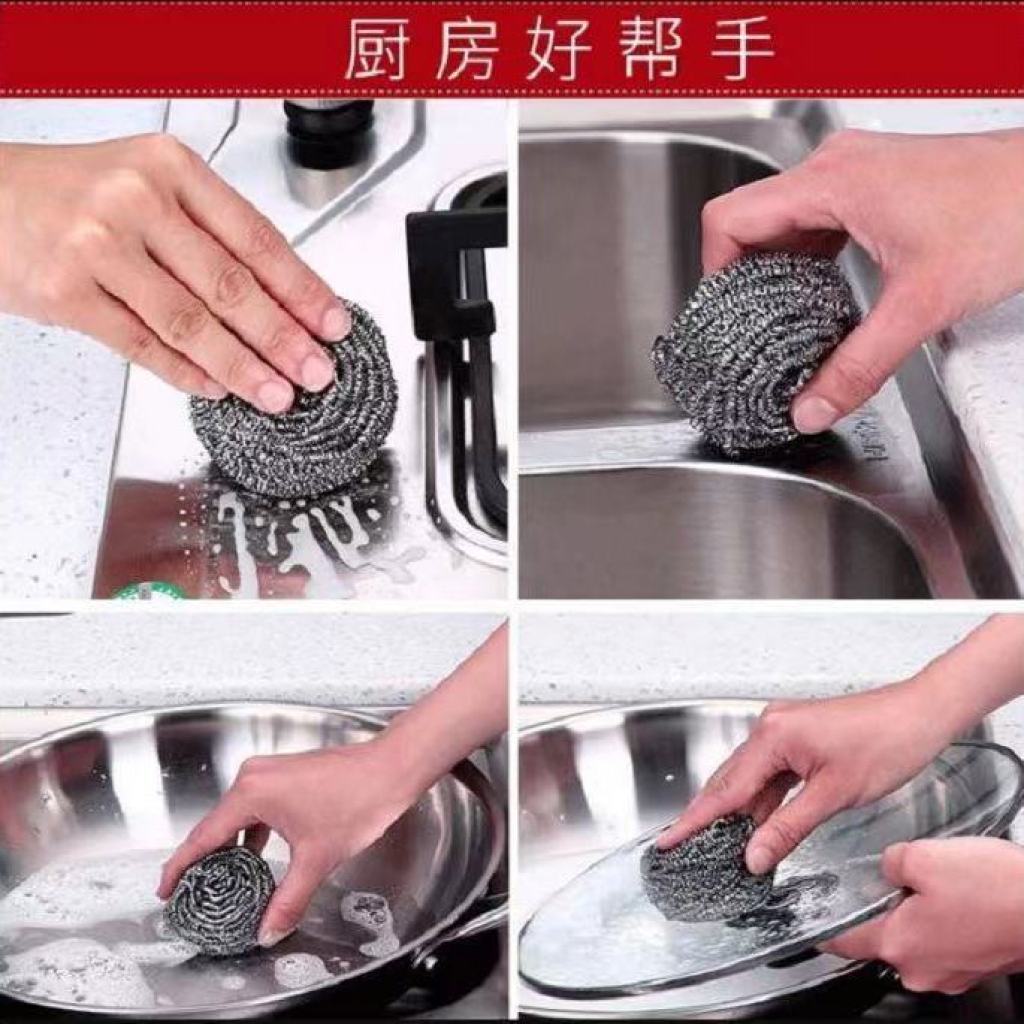 厨房好帮手