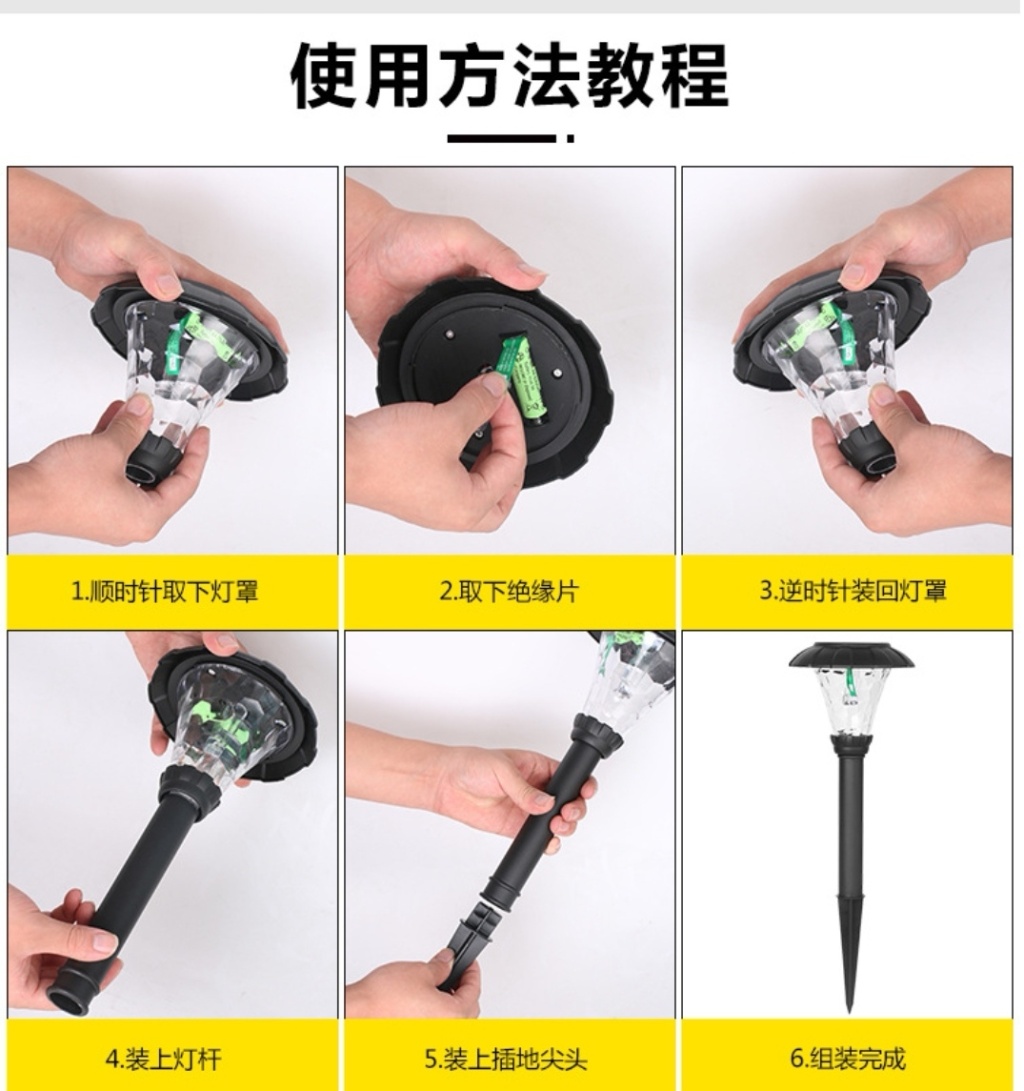 使用方法教程

1.顺时针取下灯罩

2.取下绝缘片

3.逆时针装回灯罩

4.装上灯杆

5.装上插地尖头

6.组装完成