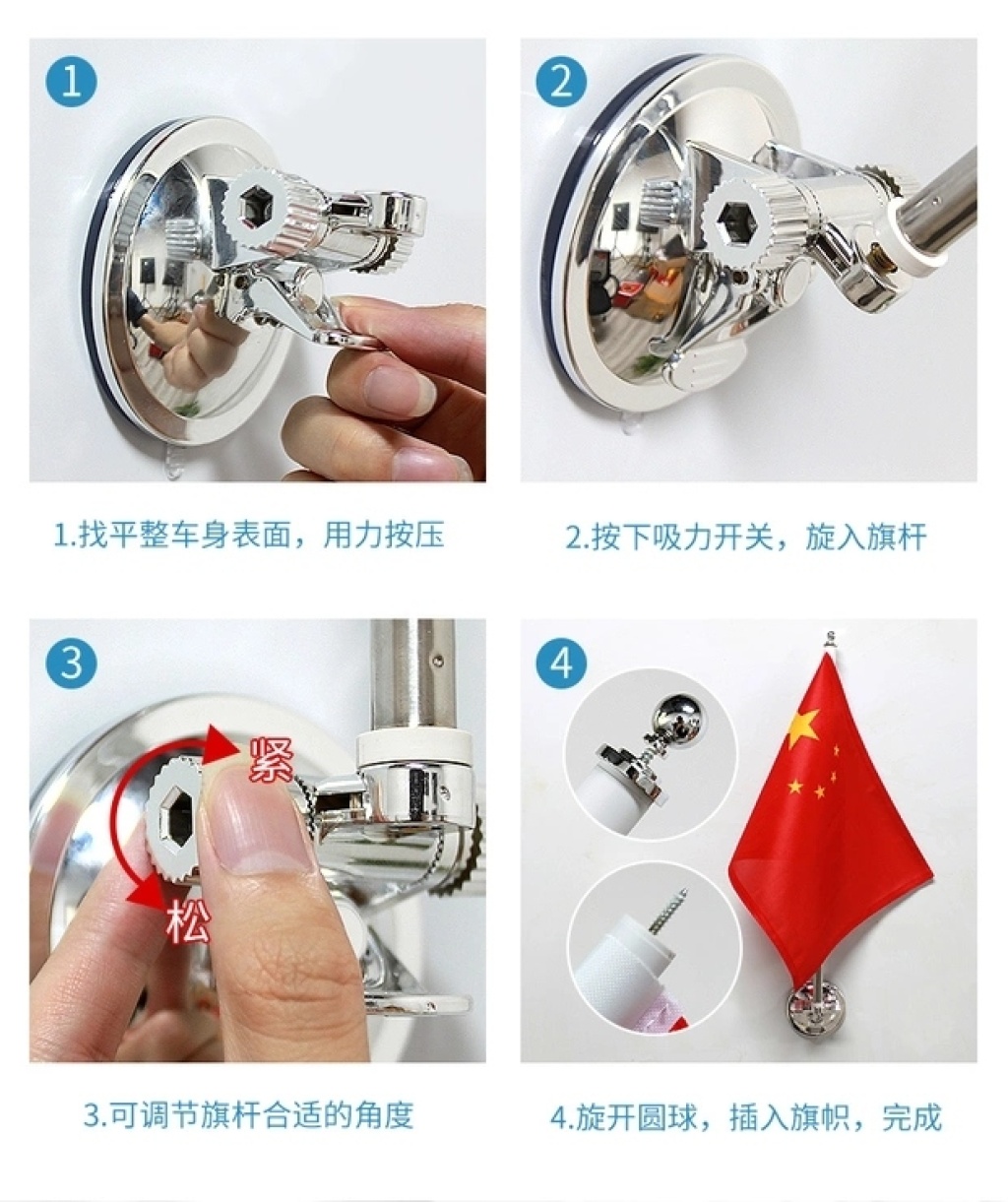 1

1.找平整车身表面，用力按压

2

2.按下吸力开关，旋入旗杆

3

紧

松

3.可调节旗杆合适的角度

4

4.旋开圆球，插入旗帜，完成