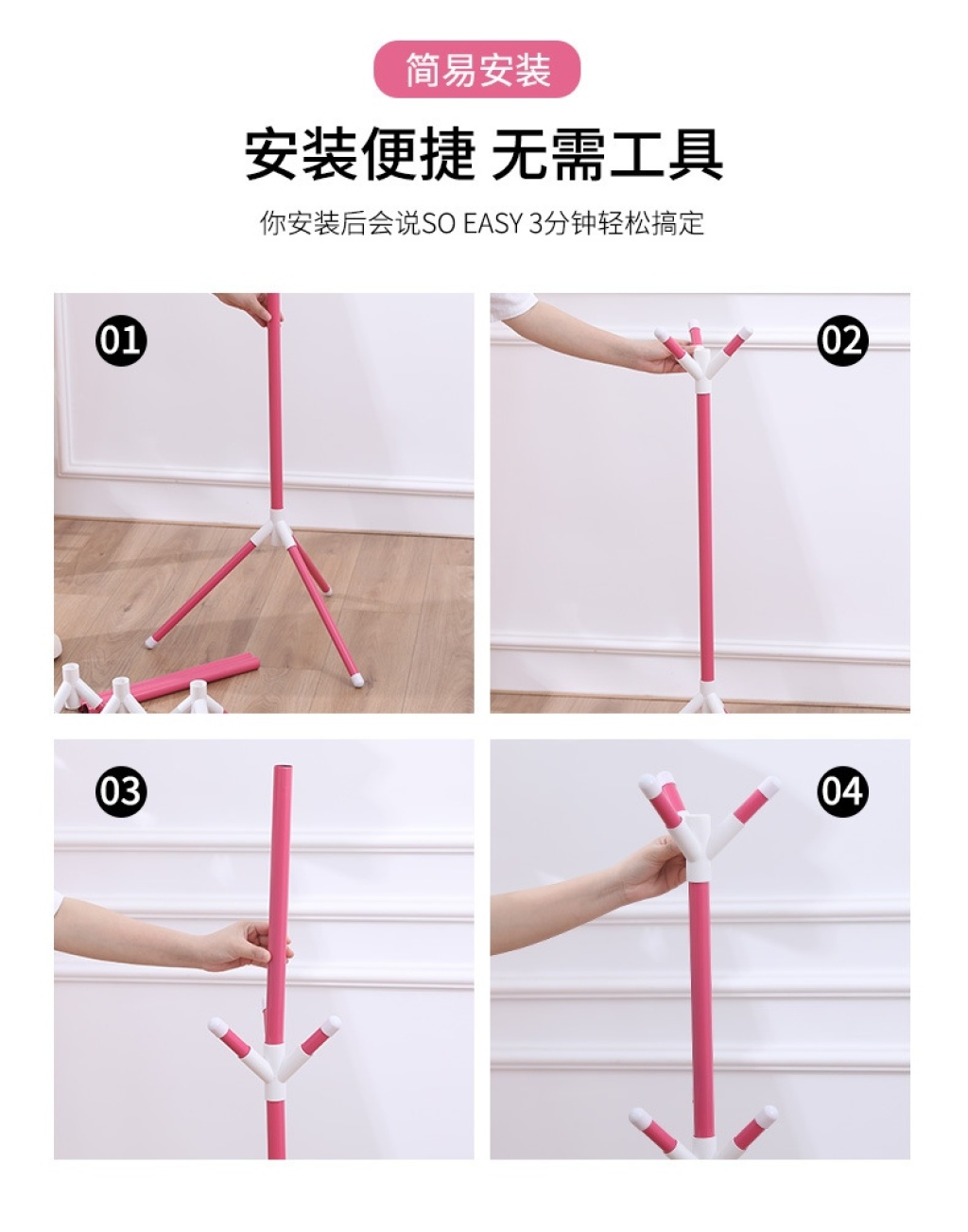 简易安装

安装便捷 无需工具

你安装后会说SO EASY 3分钟轻松搞定

01

02

03

04