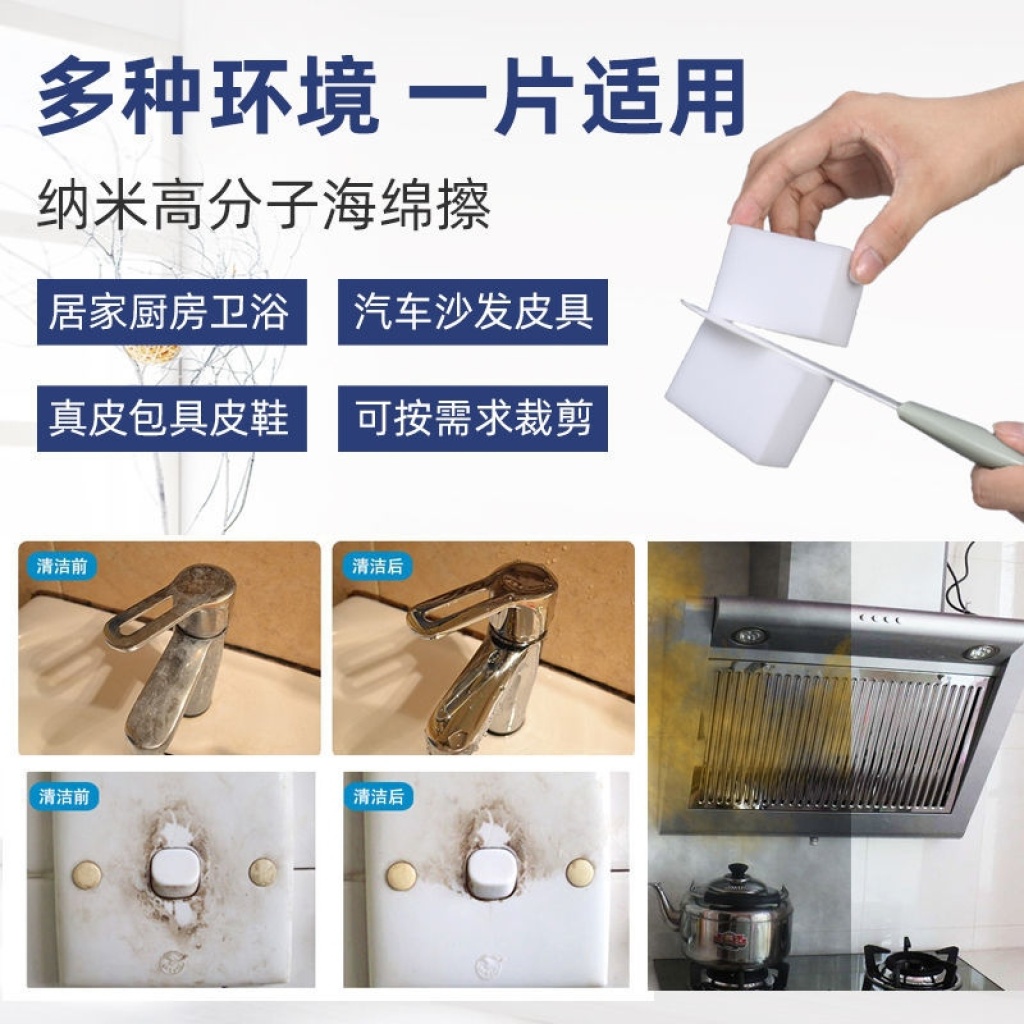 多种环境 一片适用

纳米高分子海绵擦

居家厨房卫浴

汽车沙发皮具

真皮包具皮鞋

可按需求裁剪

清洁前

清洁后

清洁前

清洁后