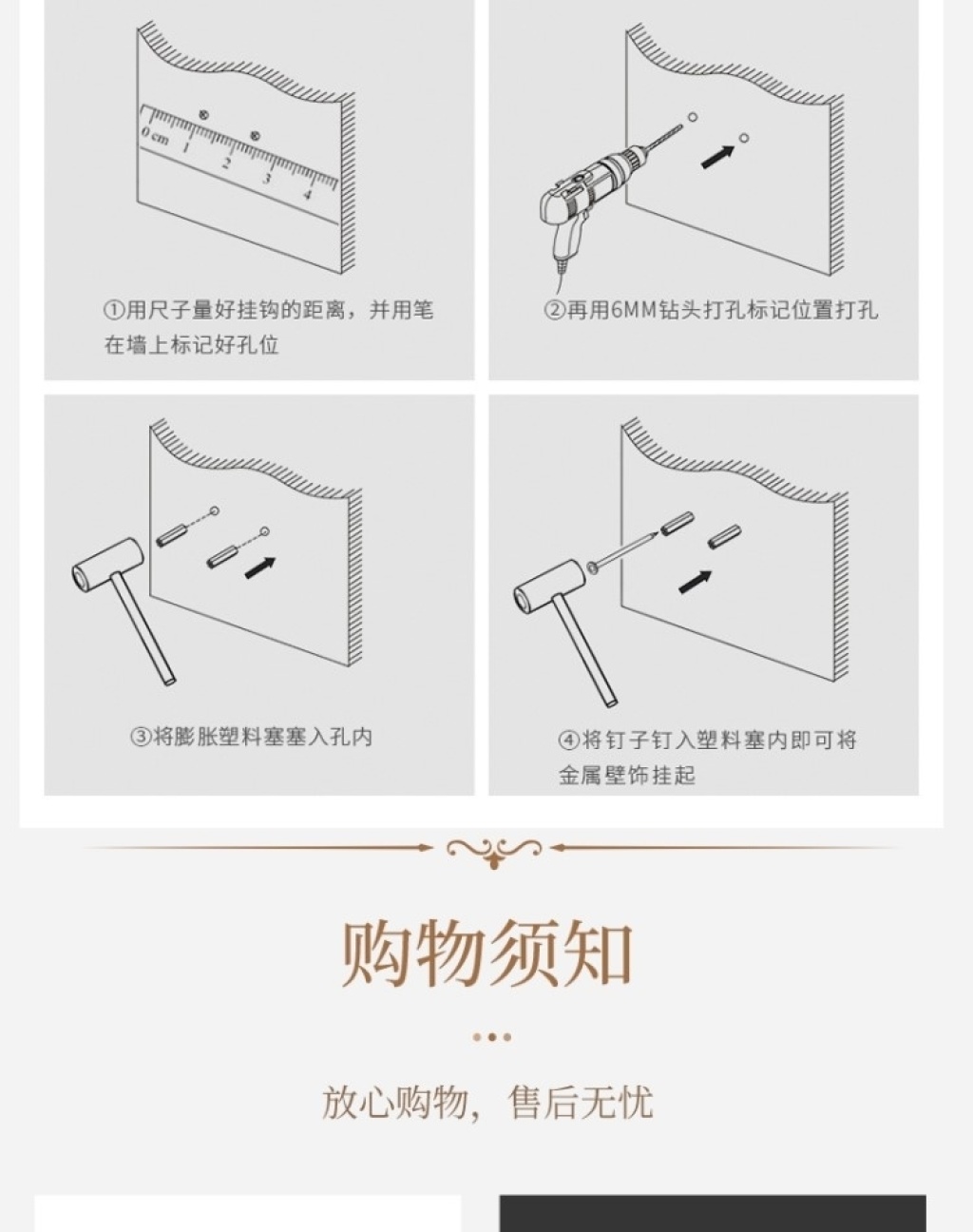 0 cm 1 2 3 4

①用尺子量好挂钩的距离，并用笔在墙上标记好孔位

②再用6MM钻头打孔标记位置打孔

③将膨胀塑料塞塞入孔内

④将钉子钉入塑料塞内即可将金属壁饰挂起

购物须知

放心购物，售后无忧