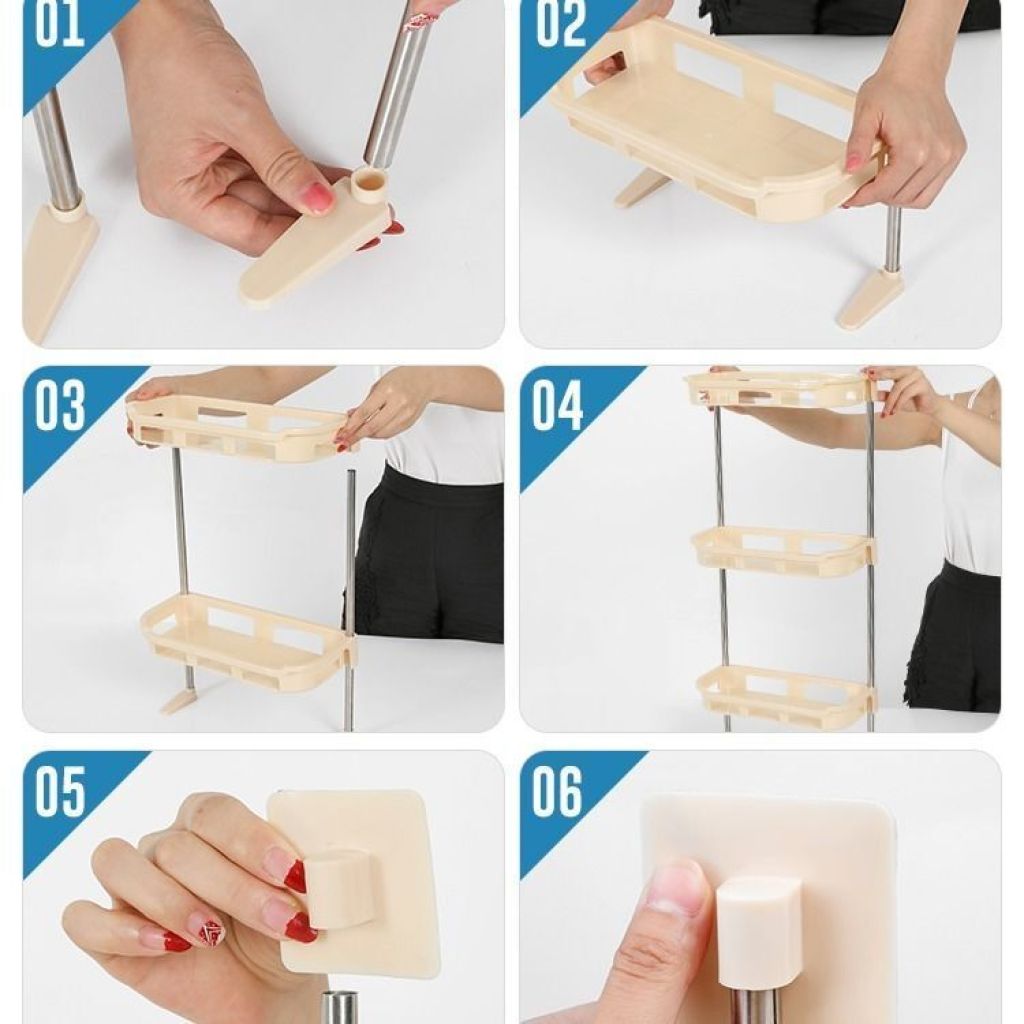 01

02

03

04

05

06