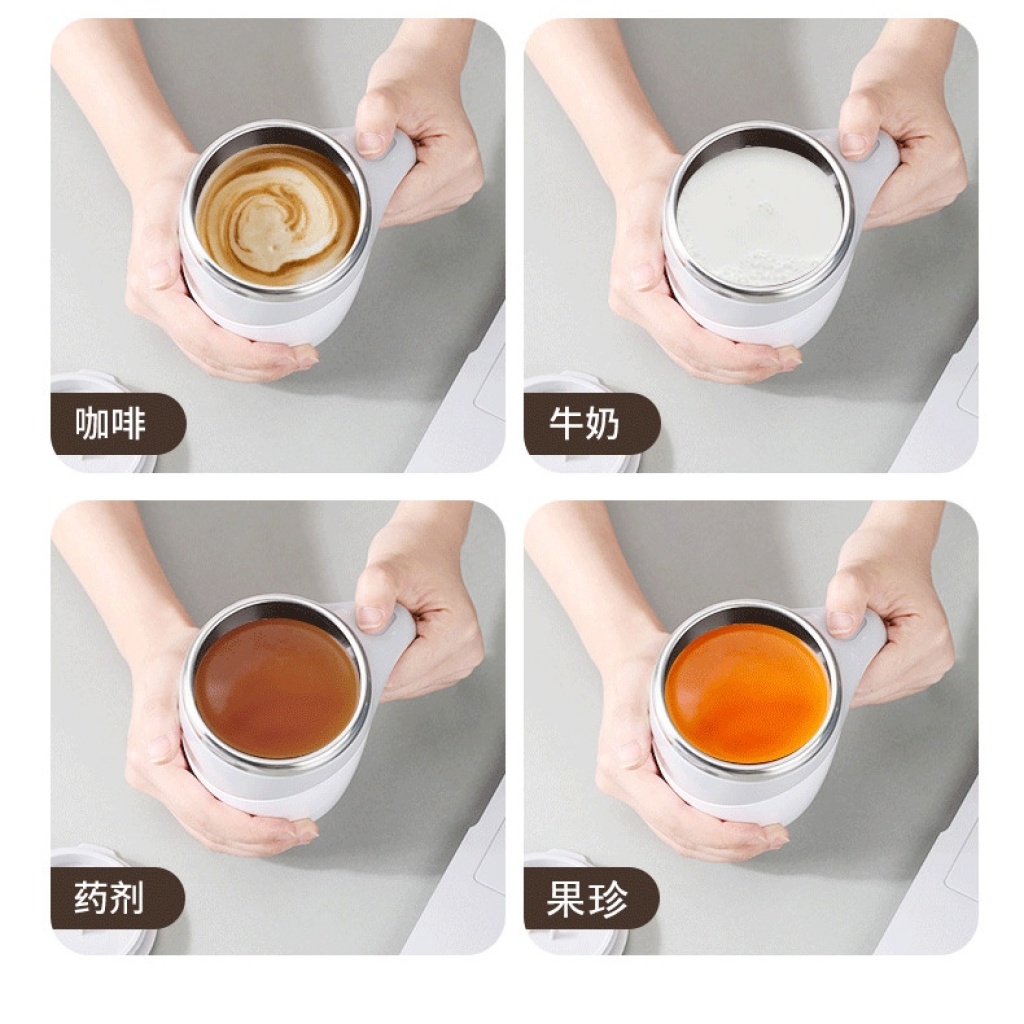 咖啡

牛奶

药剂

果珍