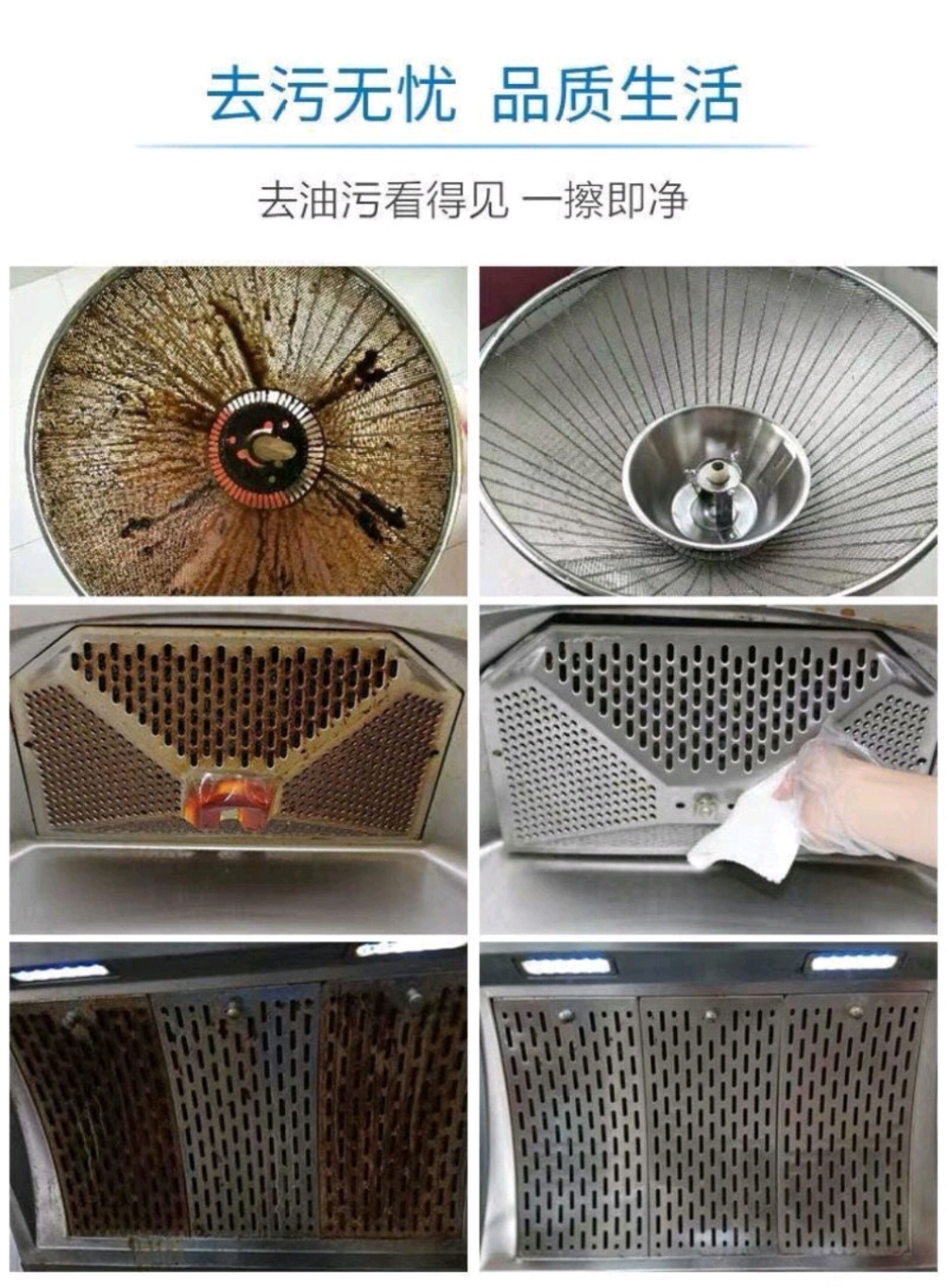 去污无忧 品质生活

去油污看得见 一擦即净