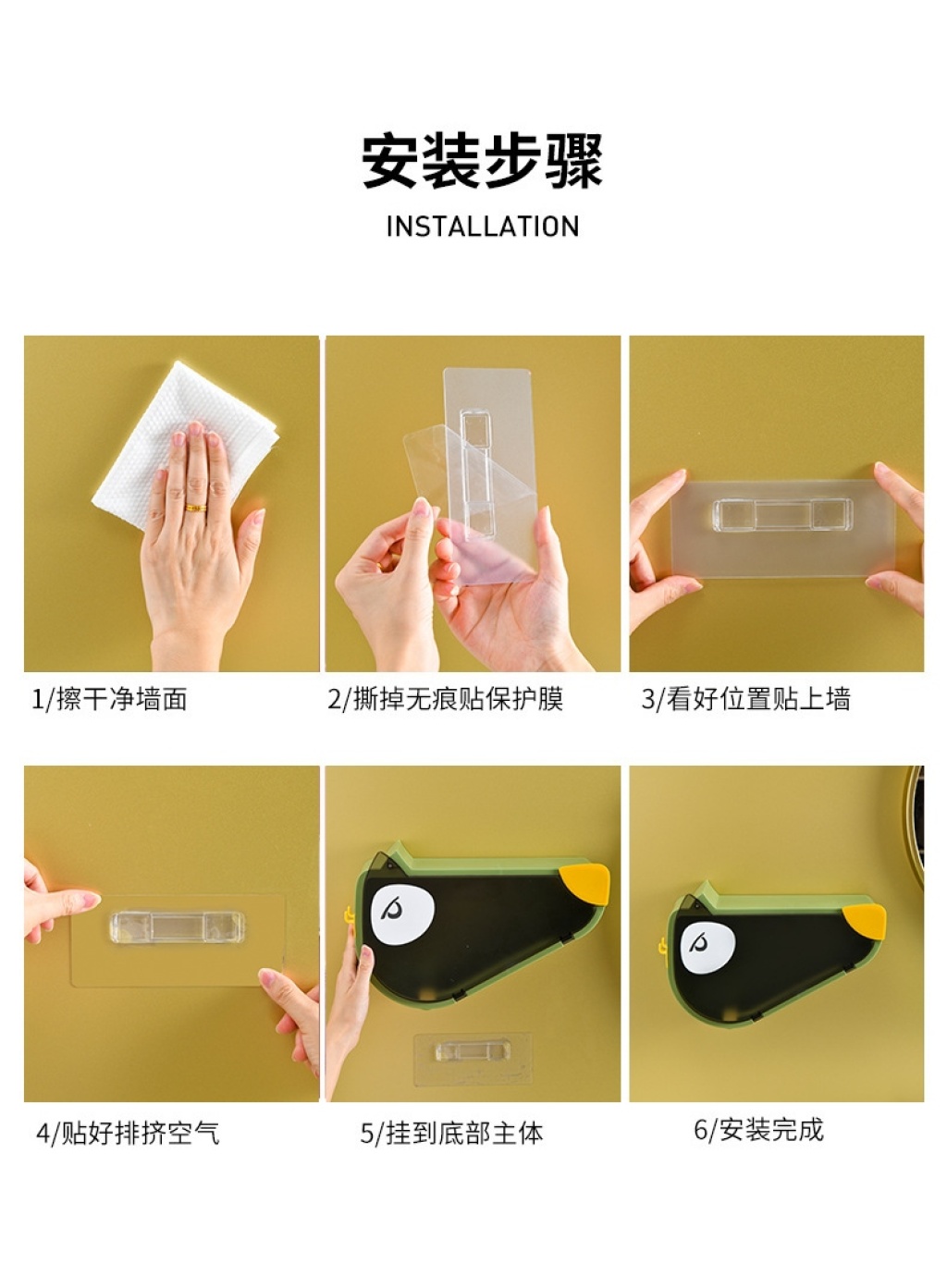 安装步骤

INSTALLATION

1/擦干净墙面

2/撕掉无痕贴保护膜

3/看好位置贴上墙

4/贴好排挤空气

5/挂到底部主体

6/安装完成