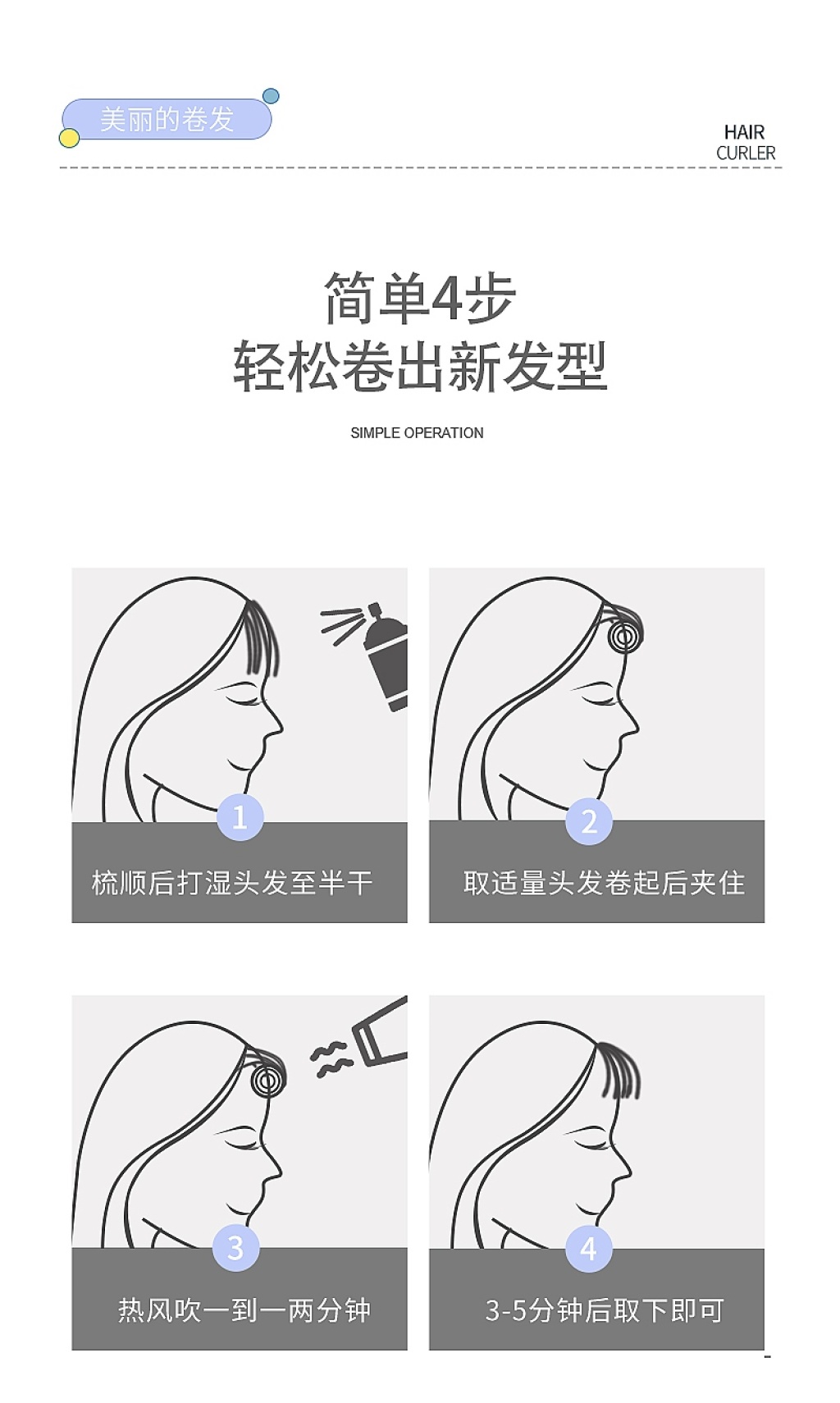 美丽的卷发

HAIR
CURLER

简单4步
轻松卷出新发型

SIMPLE OPERATION

1
梳顺后打湿头发至半干

2
取适量头发卷起后夹住

3
热风吹一到一两分钟

4
3-5分钟后取下即可