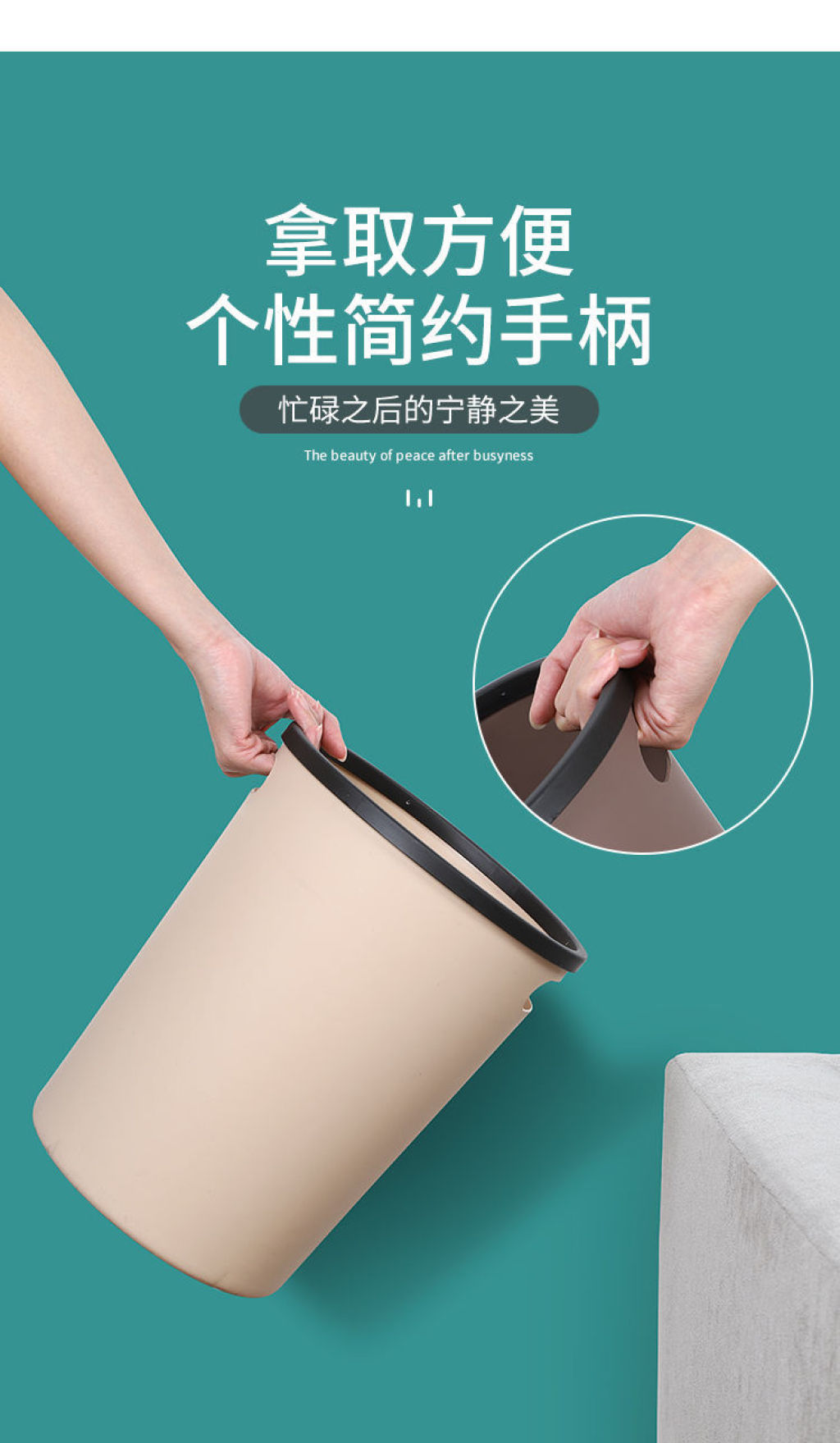 拿取方便
个性简约手柄

忙碌之后的宁静之美

The beauty of peace after busyness