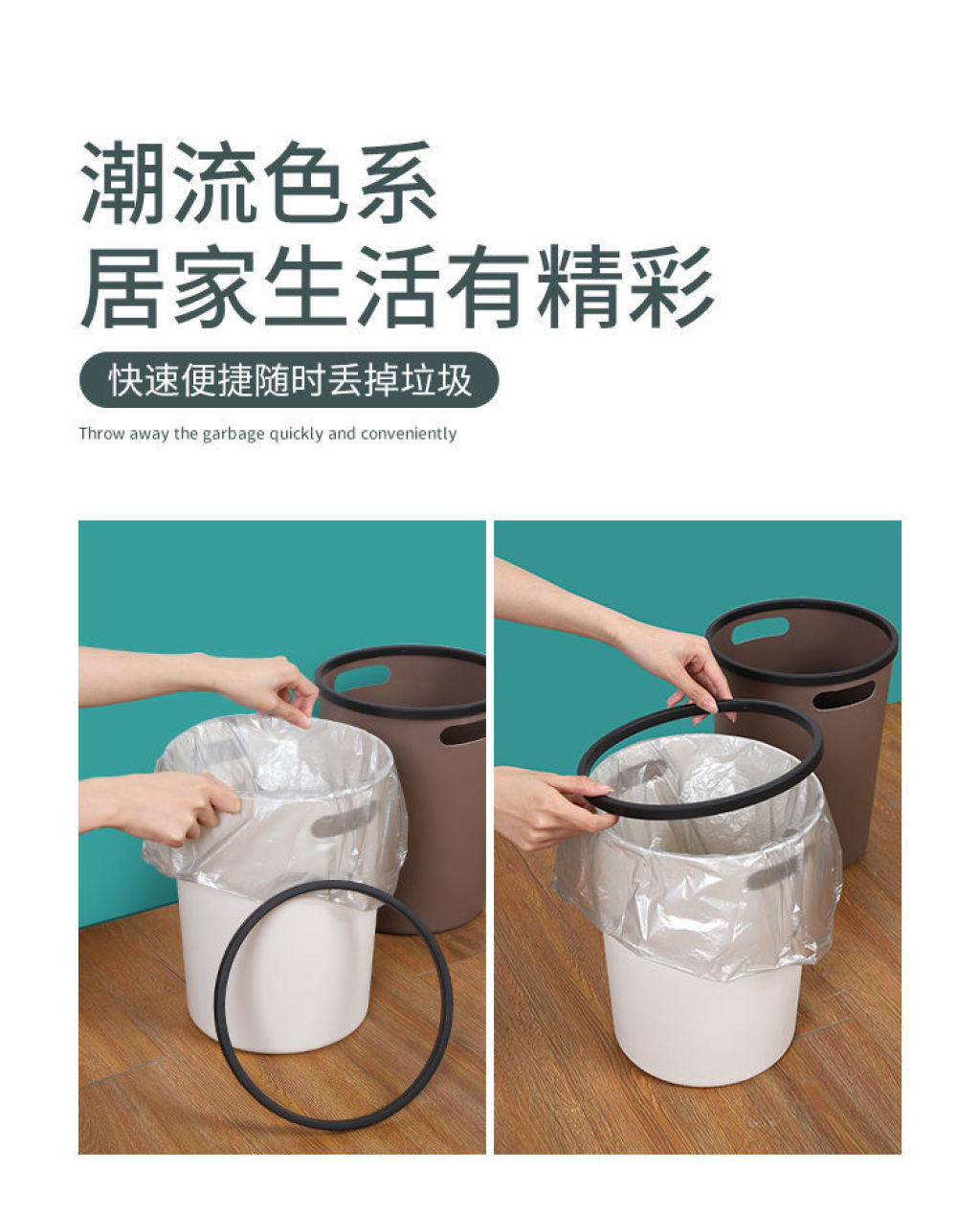 潮流色系
居家生活有精彩

快速便捷随时丢掉垃圾

Throw away the garbage quickly and conveniently