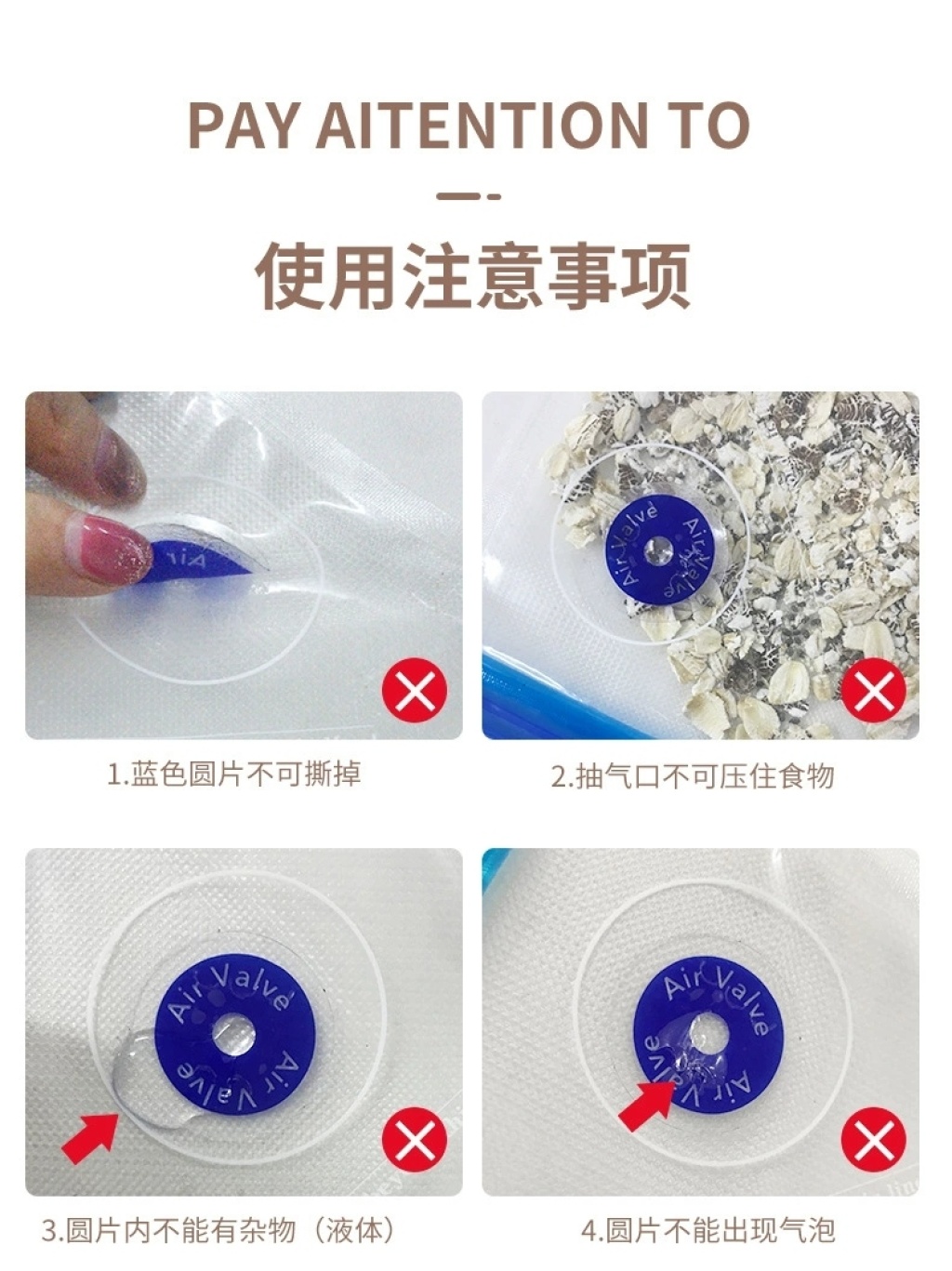 PAY AITENTION TO

使用注意事项

Air

Air Valve
Air Valve

1.蓝色圆片不可撕掉

2.抽气口不可压住食物

Air Valve
Air Valve

Air Valve
Air Valve

3.圆片内不能有杂物（液体）

4.圆片不能出现气泡