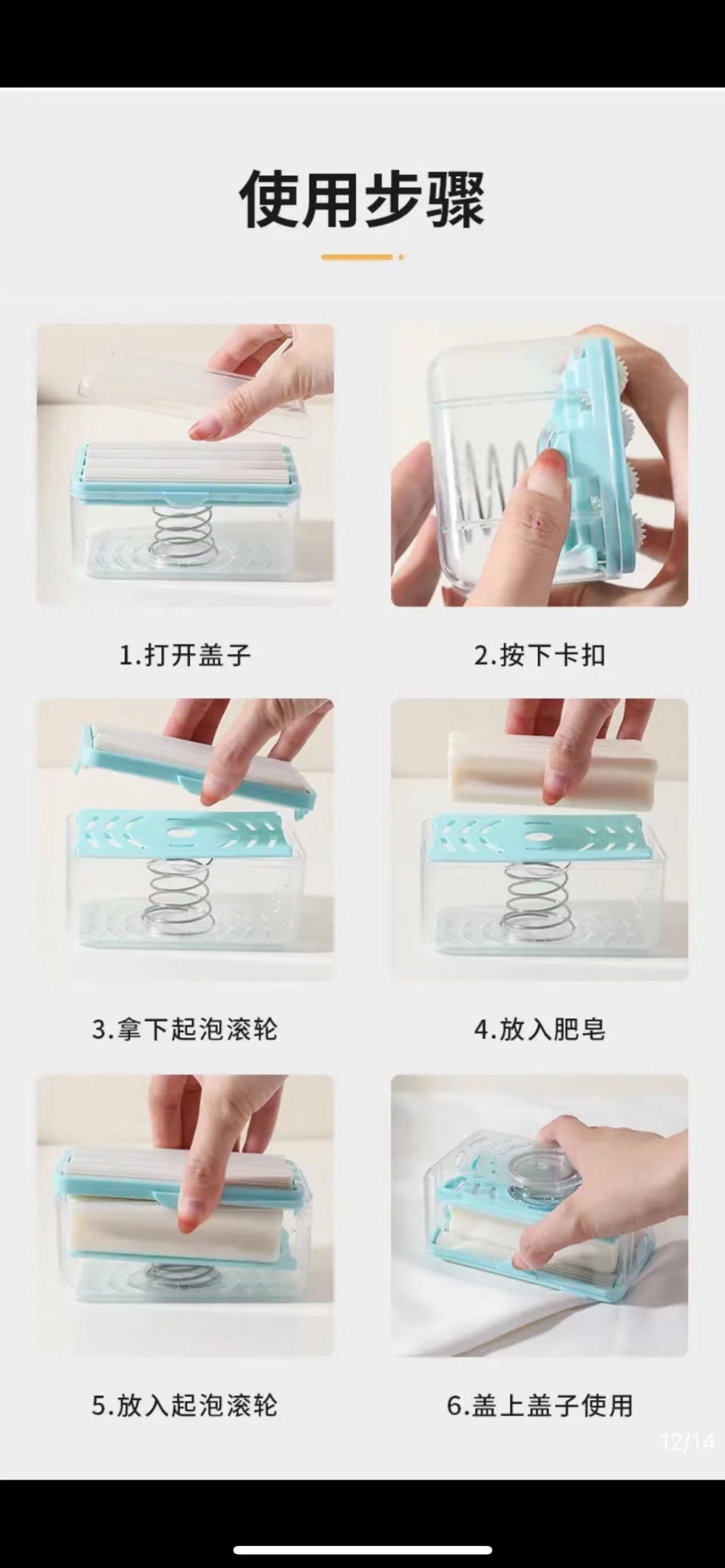 使用步骤

1.打开盖子

2.按下卡扣

3.拿下起泡滚轮

4.放入肥皂

5.放入起泡滚轮

6.盖上盖子使用

12/14