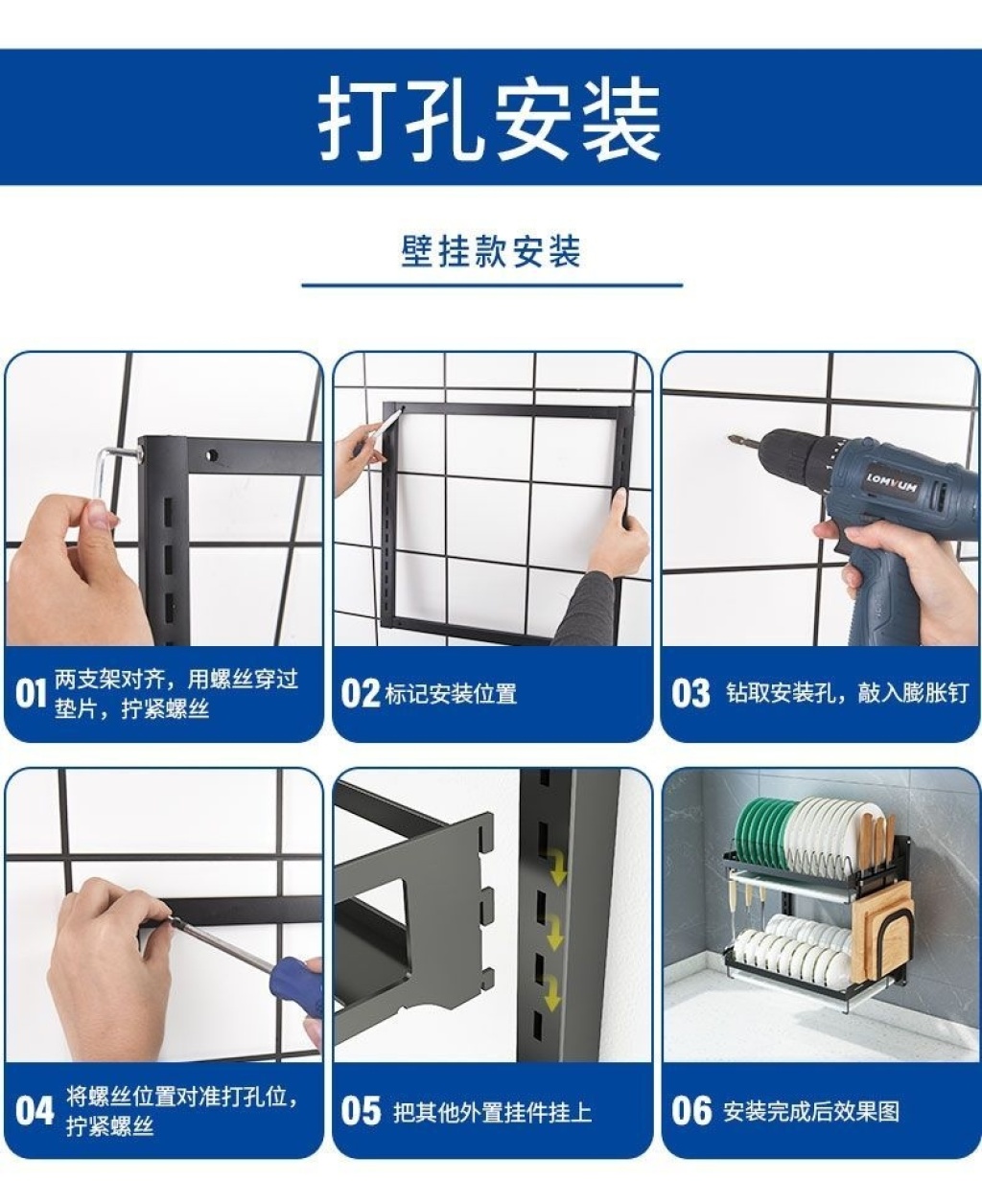 打孔安装

壁挂款安装

LOMVUM

01 两支架对齐，用螺丝穿过垫片，拧紧螺丝

02 标记安装位置

03 钻取安装孔，敲入膨胀钉

04 将螺丝位置对准打孔位，拧紧螺丝

05 把其他外置挂件挂上

06 安装完成后效果图