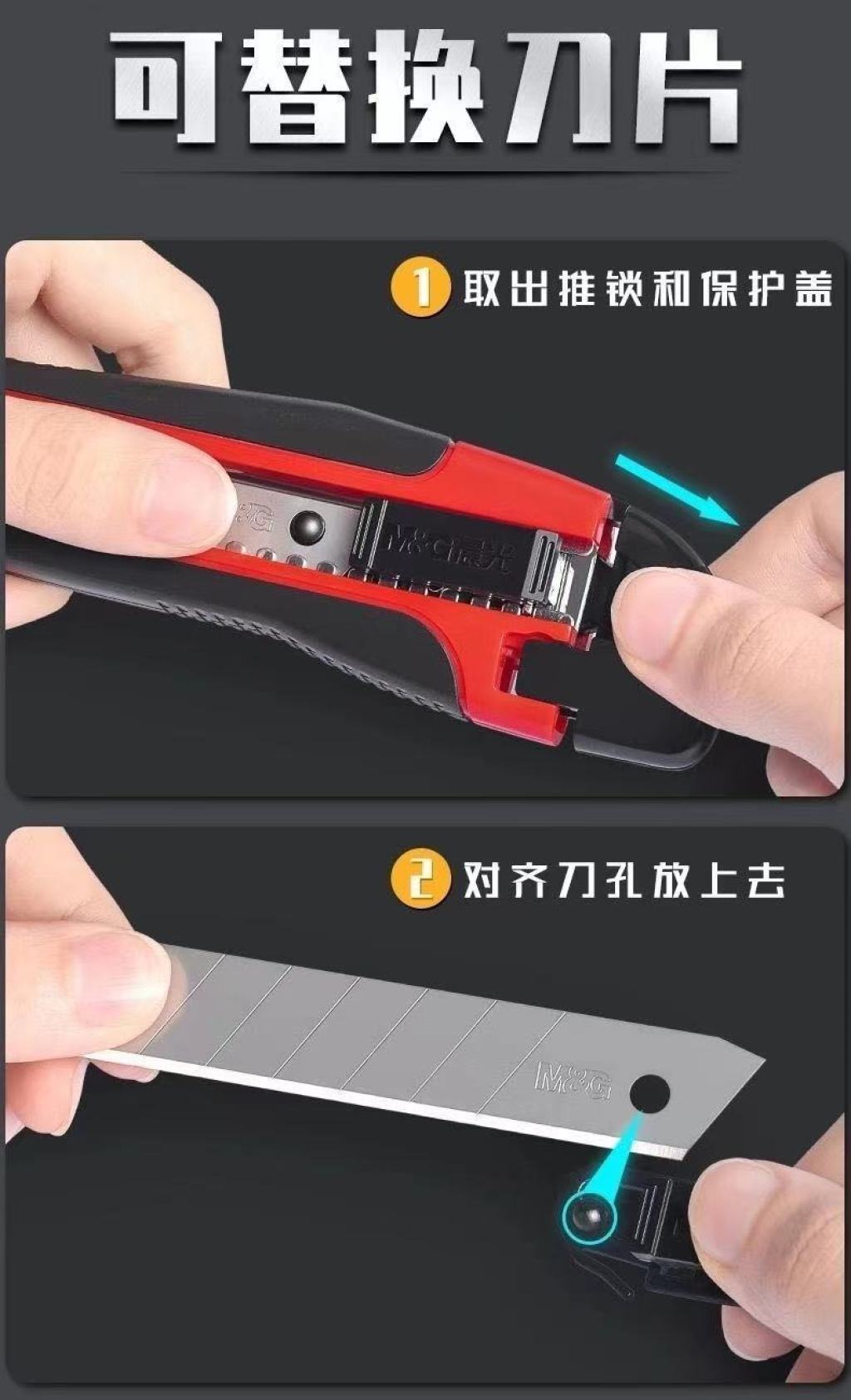 可替换刀片

1 取出推锁和保护盖

M&G M&G晨光

2 对齐刀孔放上去

M&G