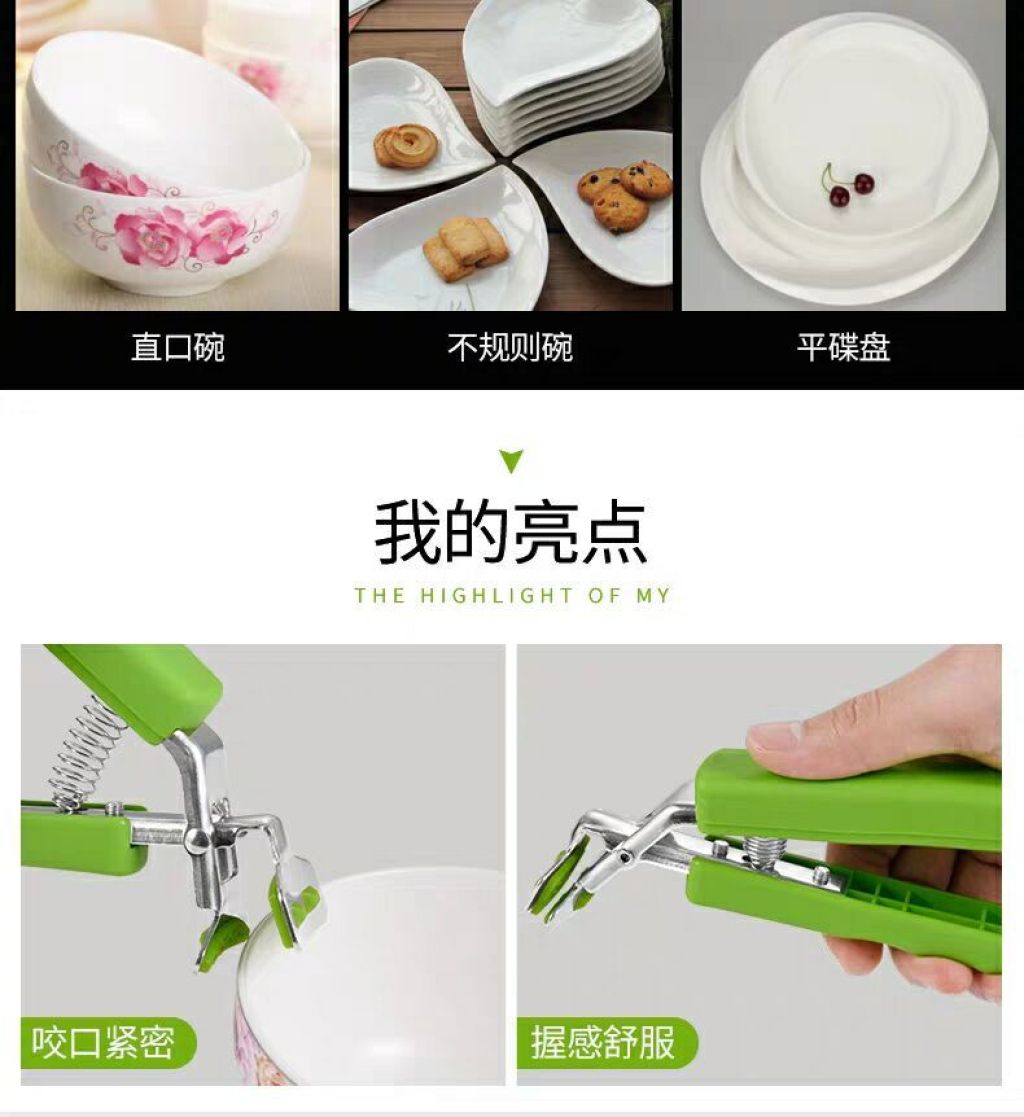 直口碗

不规则碗

平碟盘

我的亮点

THE HIGHLIGHT OF MY

咬口紧密

握感舒服