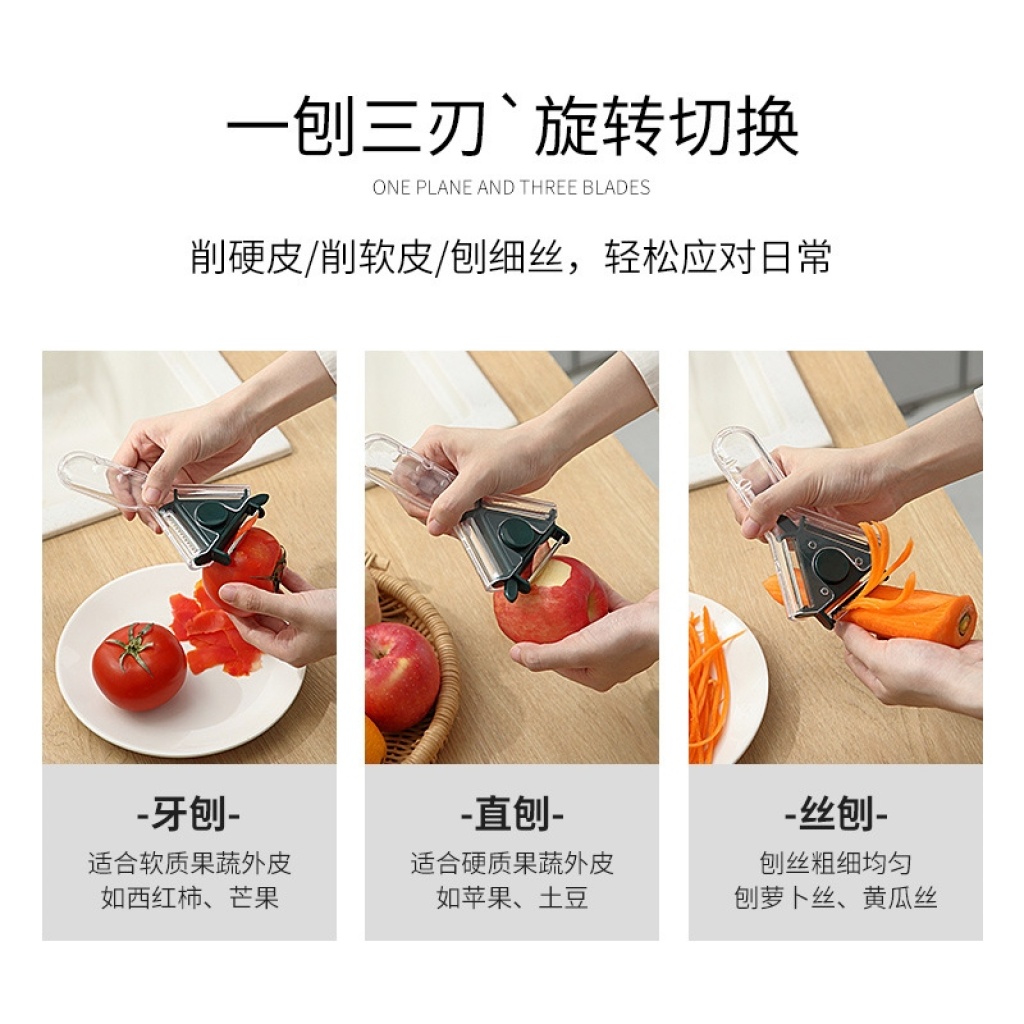 一刨三刃`旋转切换

ONE PLANE AND THREE BLADES

削硬皮/削软皮/刨细丝，轻松应对日常

-牙刨-
适合软质果蔬外皮
如西红柿、芒果

-直刨-
适合硬质果蔬外皮
如苹果、土豆

-丝刨-
刨丝粗细均匀
刨萝卜丝、黄瓜丝