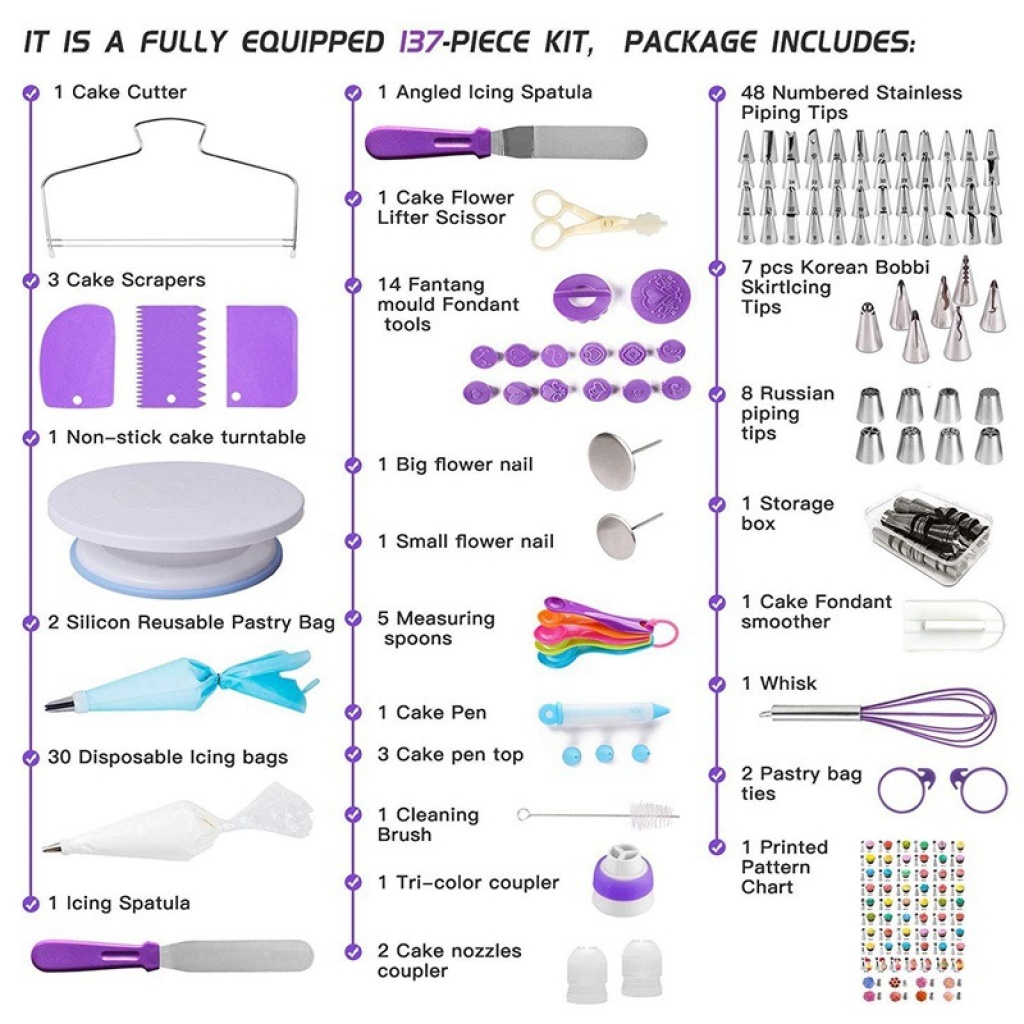 IT IS A FULLY EQUIPPED 137-PIECE KIT, PACKAGE INCLUDES:

1 Cake Cutter

3 Cake Scrapers

1 Non-stick cake turntable

2 Silicon Reusable Pastry Bag

30 Disposable Icing bags

1 Icing Spatula

1 Angled Icing Spatula

1 Cake Flower Lifter Scissor

14 Fantang mould Fondant tools

1 Big flower nail

1 Small flower nail

5 Measuring spoons

1 Cake Pen

3 Cake pen top

1 Cleaning Brush

1 Tri-color coupler

2 Cake nozzles coupler

48 Numbered Stainless Piping Tips

7 pcs Korean Bobbi SkirtIcing Tips

8 Russian piping tips

1 Storage box

1 Cake Fondant smoother

1 Whisk

2 Pastry bag ties

1 Printed Pattern Chart